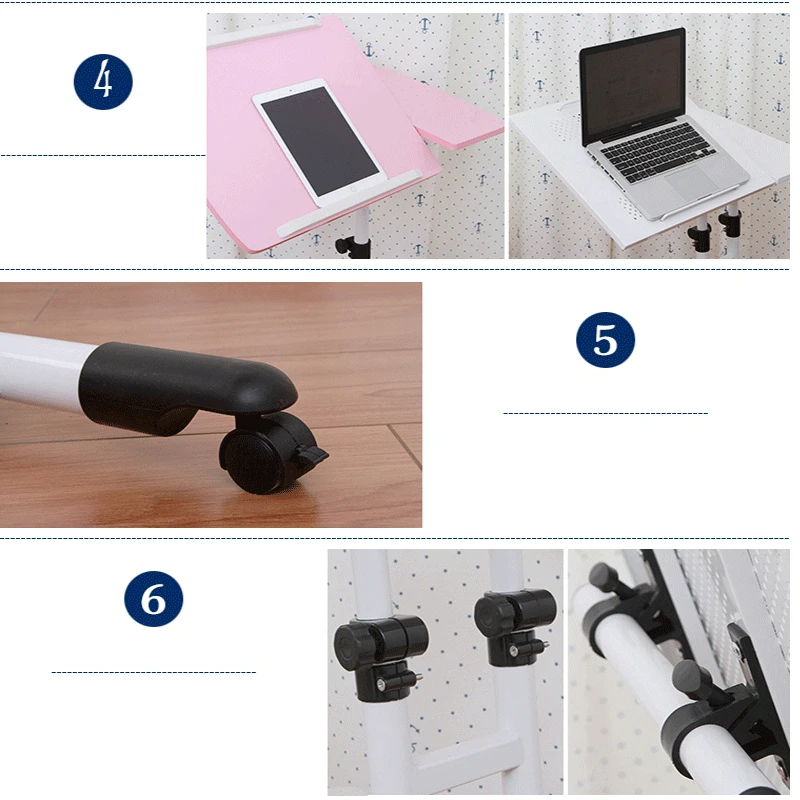 4

5

6