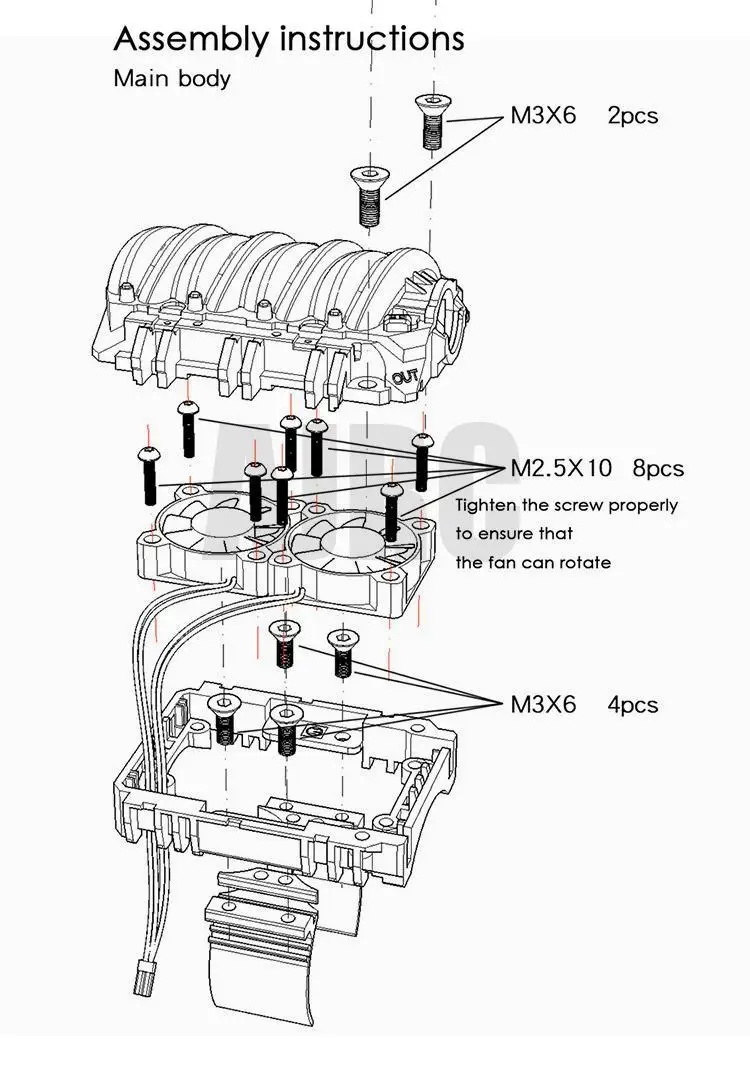 Assembly instructions
Main body

M3X6 2pcs

OUT

M2.5X10 8pcs
Tighten the screw properly to ensure that the fan can rotate

M3X6 4pcs