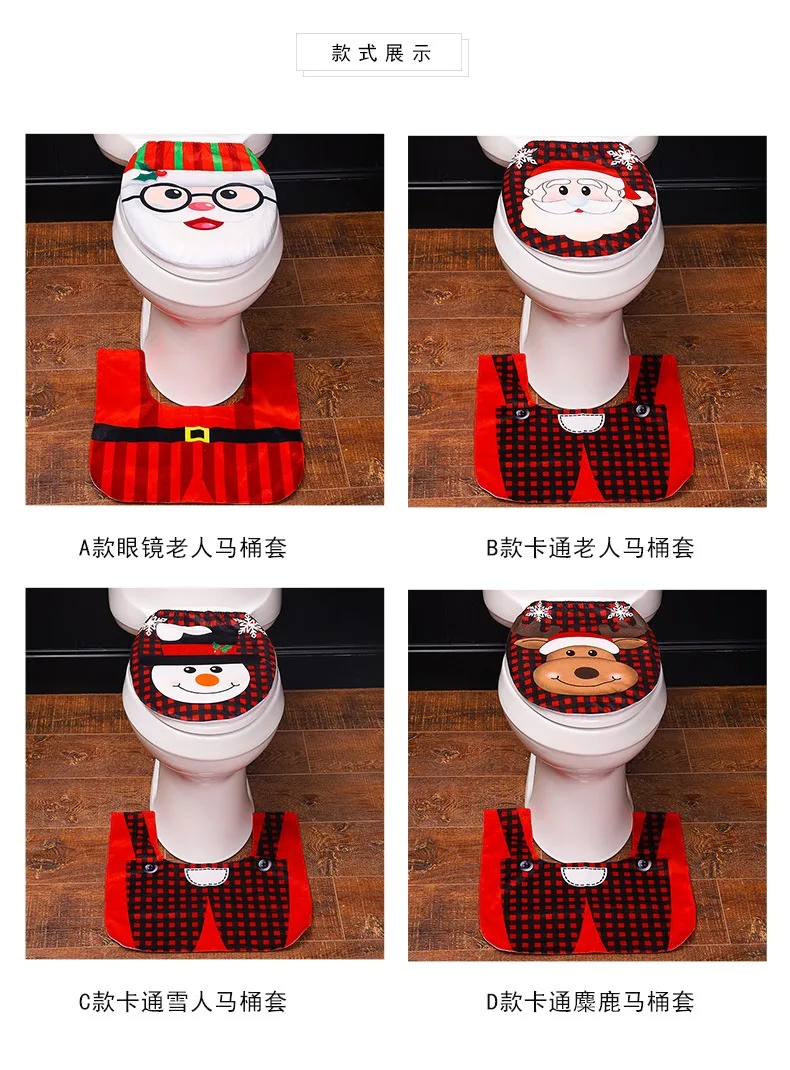 款式展示

A款眼镜老人马桶套

B款卡通老人马桶套

C款卡通雪人马桶套

D款卡通麋鹿马桶套