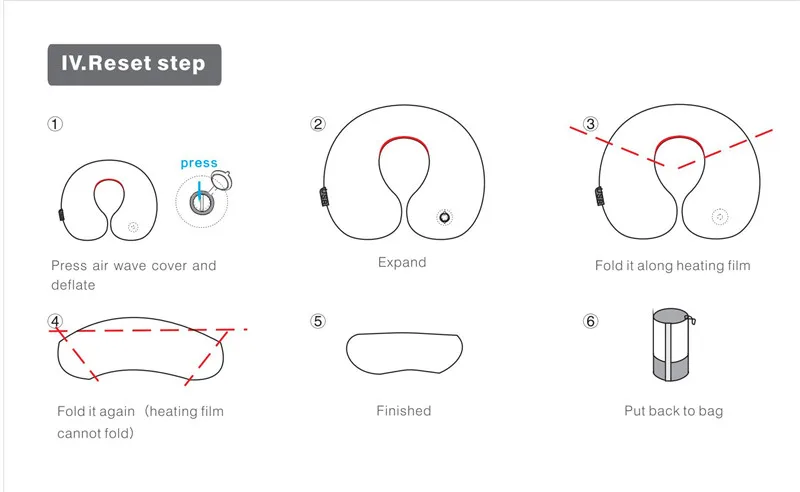 IV.Reset step

①

press

Press air wave cover and deflate

②

Expand

③

Fold it along heating film

④

Fold it again（heating film cannot fold）

⑤

Finished

⑥

Put back to bag