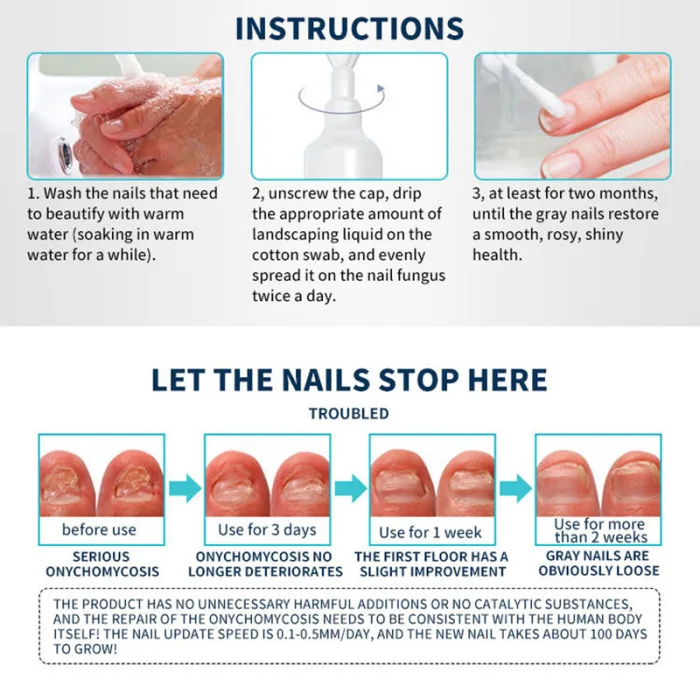 INSTRUCTIONS

1. Wash the nails that need to beautify with warm water (soaking in warm water for a while).

2, unscrew the cap, drip the appropriate amount of landscaping liquid on the cotton swab, and evenly spread it on the nail fungus twice a day.

3, at least for two months, until the gray nails restore a smooth, rosy, shiny health.

LET THE NAILS STOP HERE

TROUBLED

before use

SERIOUS ONYCHOMYCOSIS

Use for 3 days

ONYCHOMYCOSIS NO LONGER DETERIORATES

Use for 1 week

THE FIRST FLOOR HAS A SLIGHT IMPROVEMENT

Use for more than 2 weeks

GRAY NAILS ARE OBVIOUSLY LOOSE

THE PRODUCT HAS NO UNNECESSARY HARMFUL ADDITIONS OR NO CATALYTIC SUBSTANCES, AND THE REPAIR OF THE ONYCHOMYCOSIS NEEDS TO BE CONSISTENT WITH THE HUMAN BODY ITSELF! THE NAIL UPDATE SPEED IS 0.1-0.5MM/DAY, AND THE NEW NAIL TAKES ABOUT 100 DAYS TO GROW!