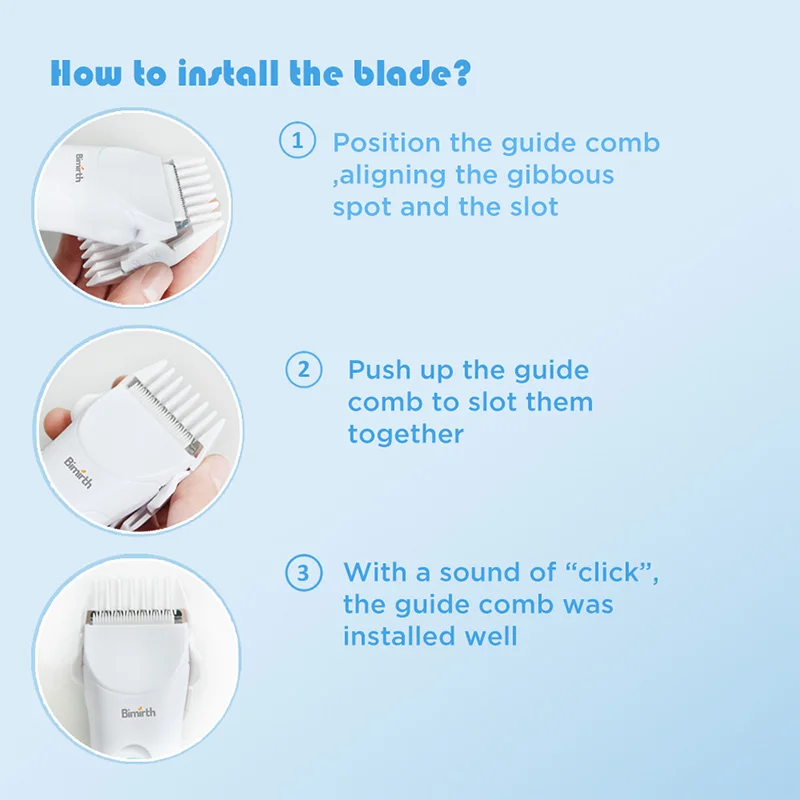 How to install the blade?

Bimirth

1 Position the guide comb ,aligning the gibbous spot and the slot

Bimirth

2 Push up the guide comb to slot them together

Bimirth

3 With a sound of “click”, the guide comb was installed well