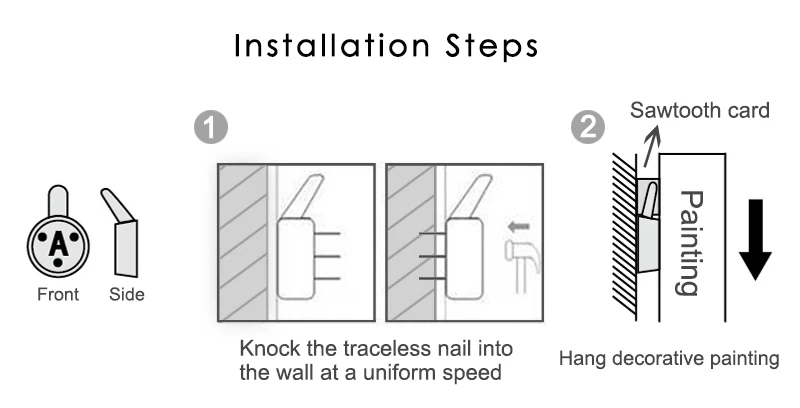 Installation Steps

A

Front Side

1

Knock the traceless nail into the wall at a uniform speed

2

Sawtooth card

Painting

Hang decorative painting