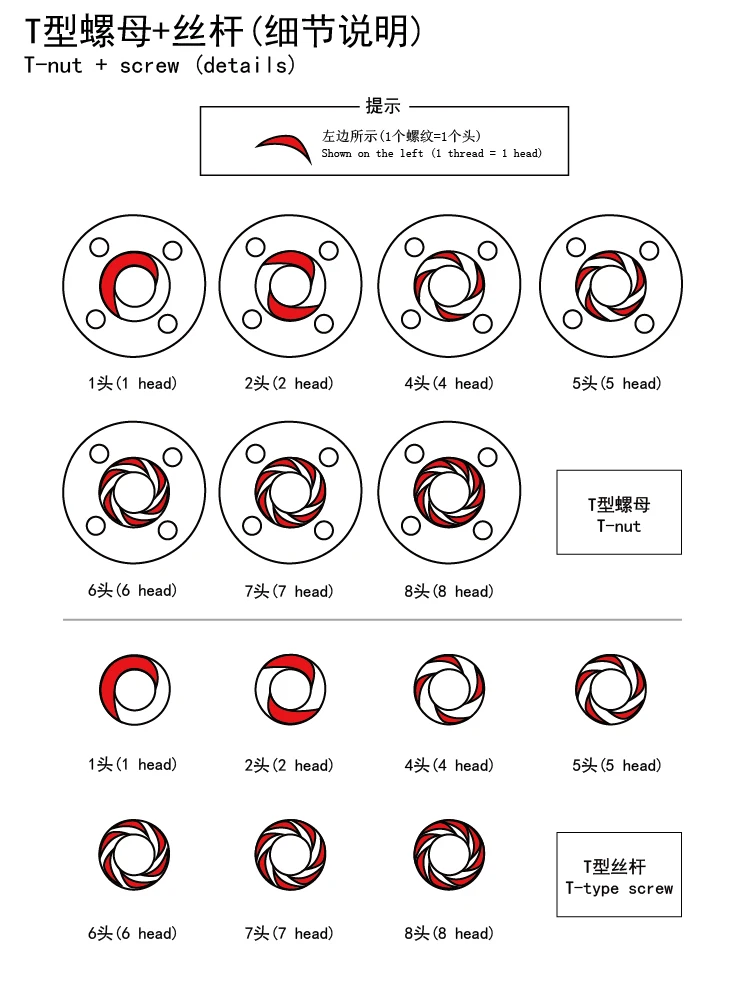 T型螺母+丝杆(细节说明)
T-nut + screw (details)

提示

左边所示(1个螺纹=1个头)
Shown on the left (1 thread = 1 head)

1头(1 head)
2头(2 head)
4头(4 head)
5头(5 head)

6头(6 head)
7头(7 head)
8头(8 head)

T型螺母
T-nut

1头(1 head)
2头(2 head)
4头(4 head)
5头(5 head)

6头(6 head)
7头(7 head)
8头(8 head)

T型丝杆
T-type screw