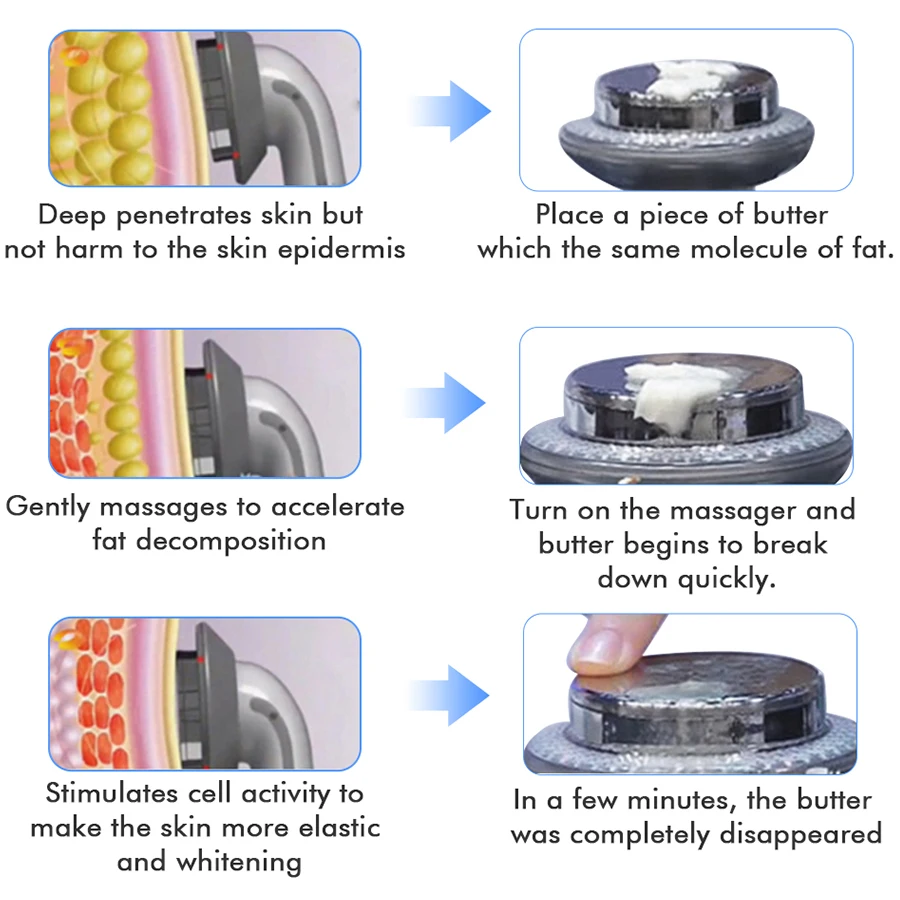 Deep penetrates skin but not harm to the skin epidermis

Place a piece of butter which the same molecule of fat.

Gently massages to accelerate fat decomposition

Turn on the massager and butter begins to break down quickly.

Stimulates cell activity to make the skin more elastic and whitening

In a few minutes, the butter was completely disappeared