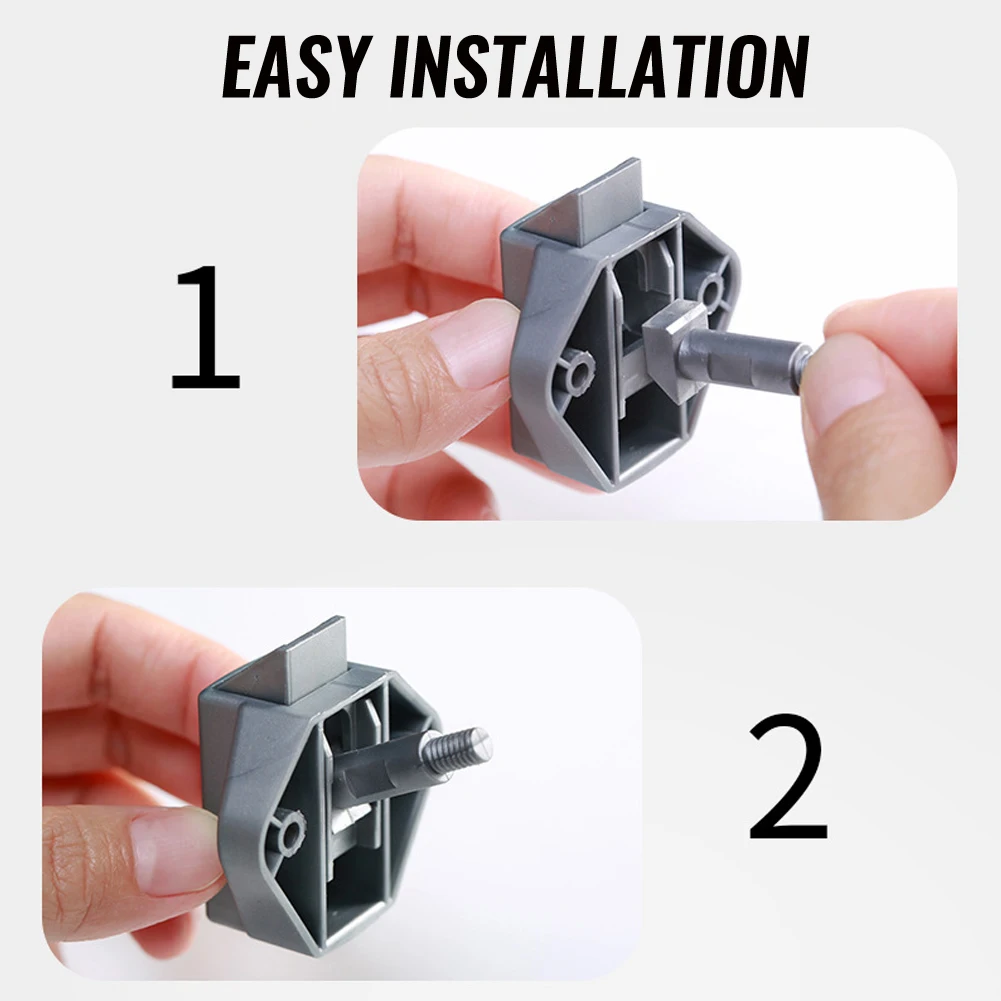 EASY INSTALLATION

1

2