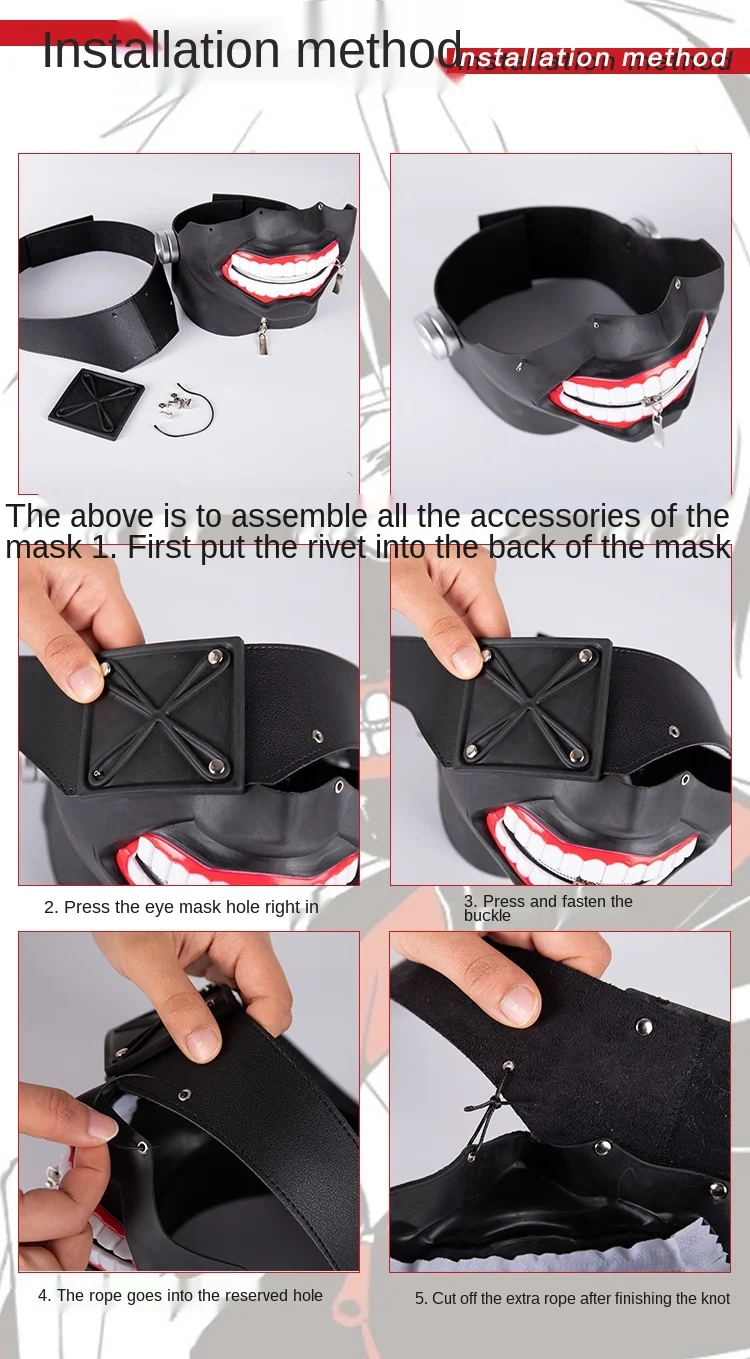 Installation method Installation method

The above is to assemble all the accessories of the mask 1. First put the rivet into the back of the mask

2. Press the eye mask hole right in

3. Press and fasten the buckle

4. The rope goes into the reserved hole

5. Cut off the extra rope after finishing the knot