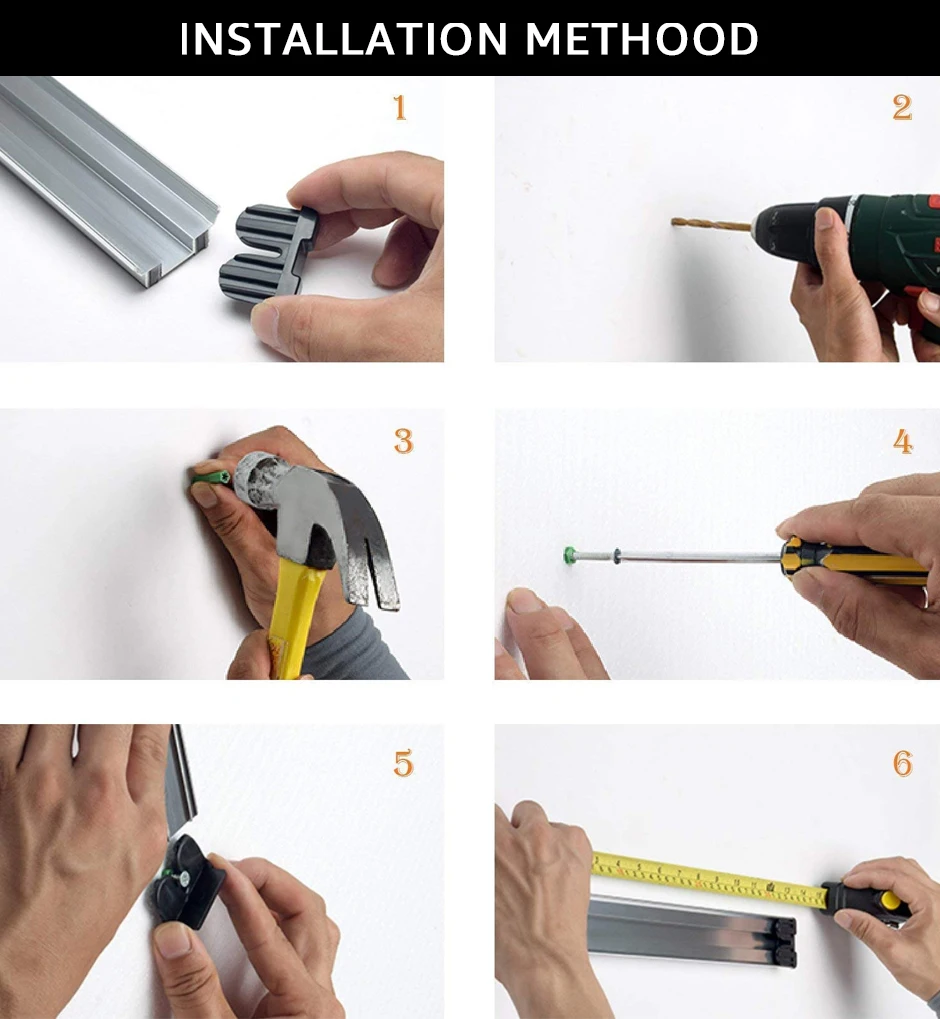 INSTALLATION METHOOD

1

2

3

4

5

6