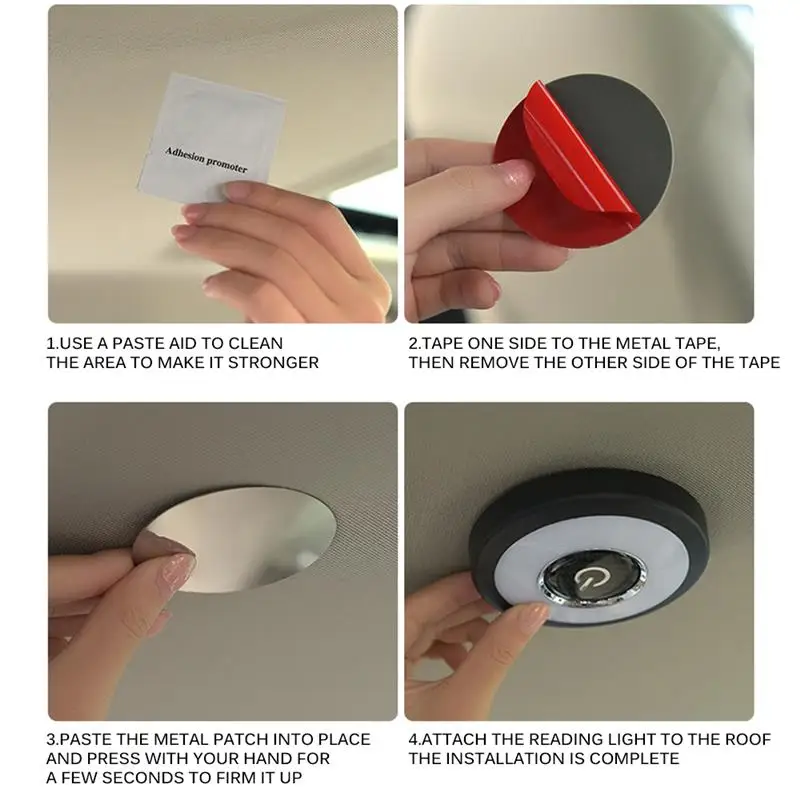 Adhesion promoter

1.USE A PASTE AID TO CLEAN THE AREA TO MAKE IT STRONGER

2.TAPE ONE SIDE TO THE METAL TAPE, THEN REMOVE THE OTHER SIDE OF THE TAPE

3.PASTE THE METAL PATCH INTO PLACE AND PRESS WITH YOUR HAND FOR A FEW SECONDS TO FIRM IT UP

4.ATTACH THE READING LIGHT TO THE ROOF THE INSTALLATION IS COMPLETE