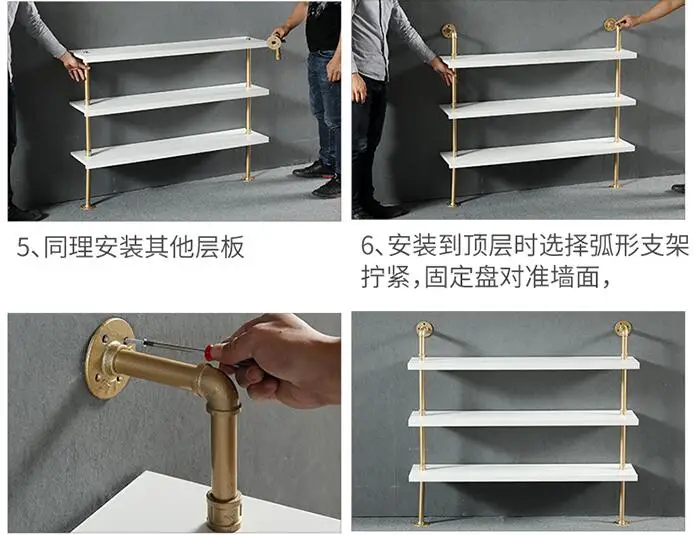 5、同理安装其他层板

6、安装到顶层时选择弧形支架拧紧，固定盘对准墙面，