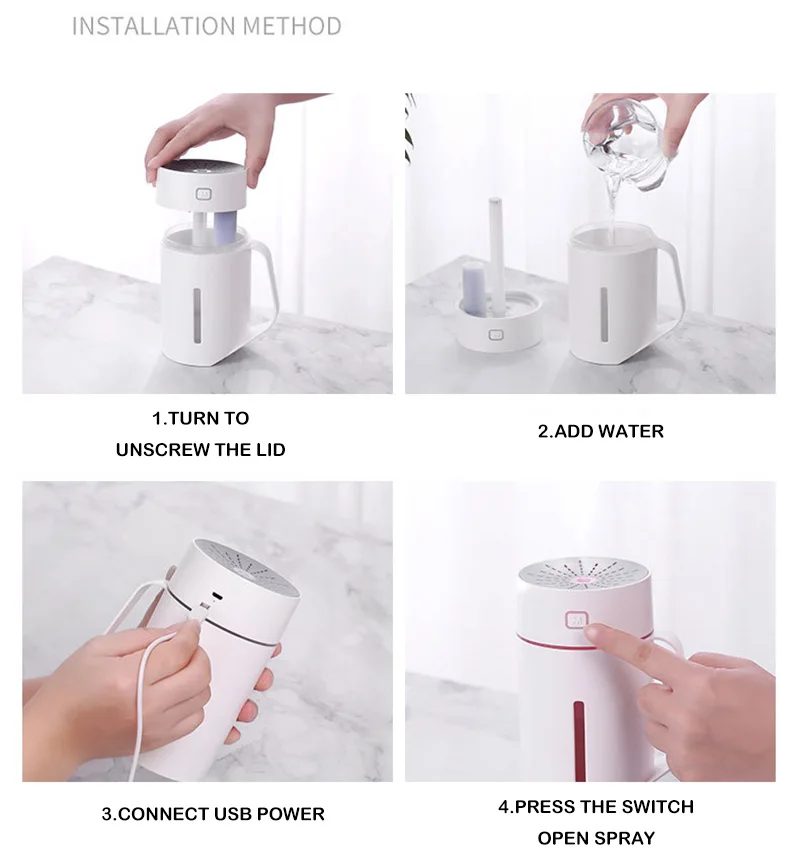 INSTALLATION METHOD

1.TURN TO UNSCREW THE LID

2.ADD WATER

3.CONNECT USB POWER

4.PRESS THE SWITCH OPEN SPRAY