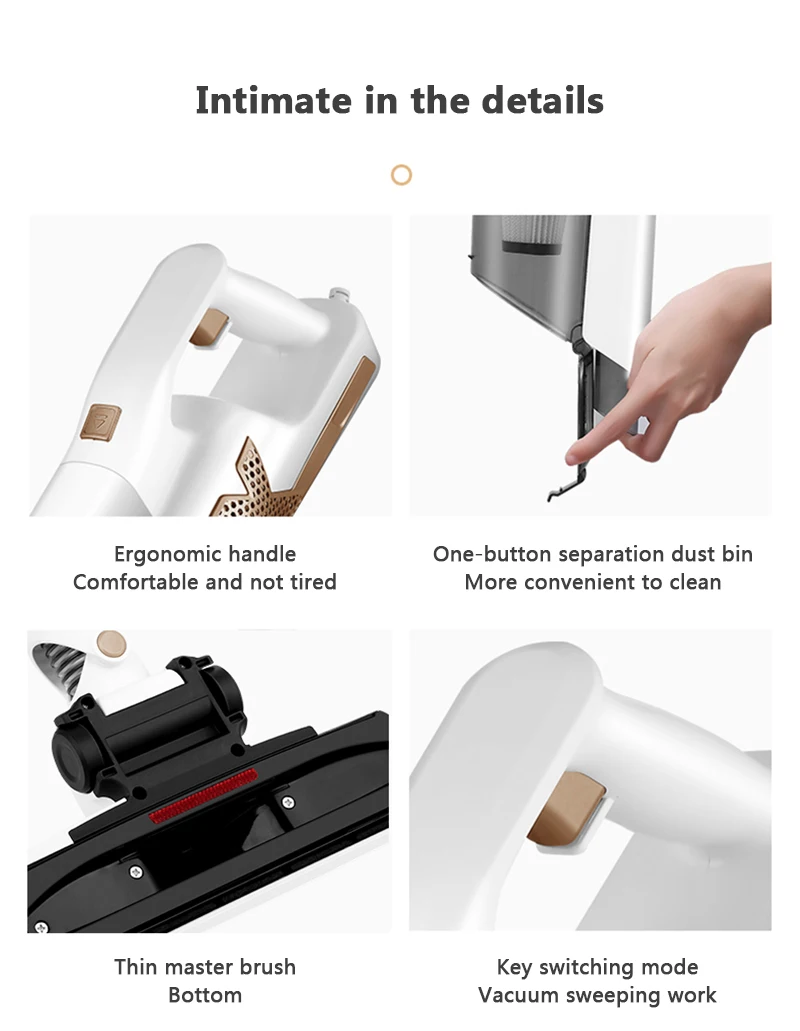 Intimate in the details

Ergonomic handle
Comfortable and not tired

One-button separation dust bin
More convenient to clean

Thin master brush
Bottom

Key switching mode
Vacuum sweeping work