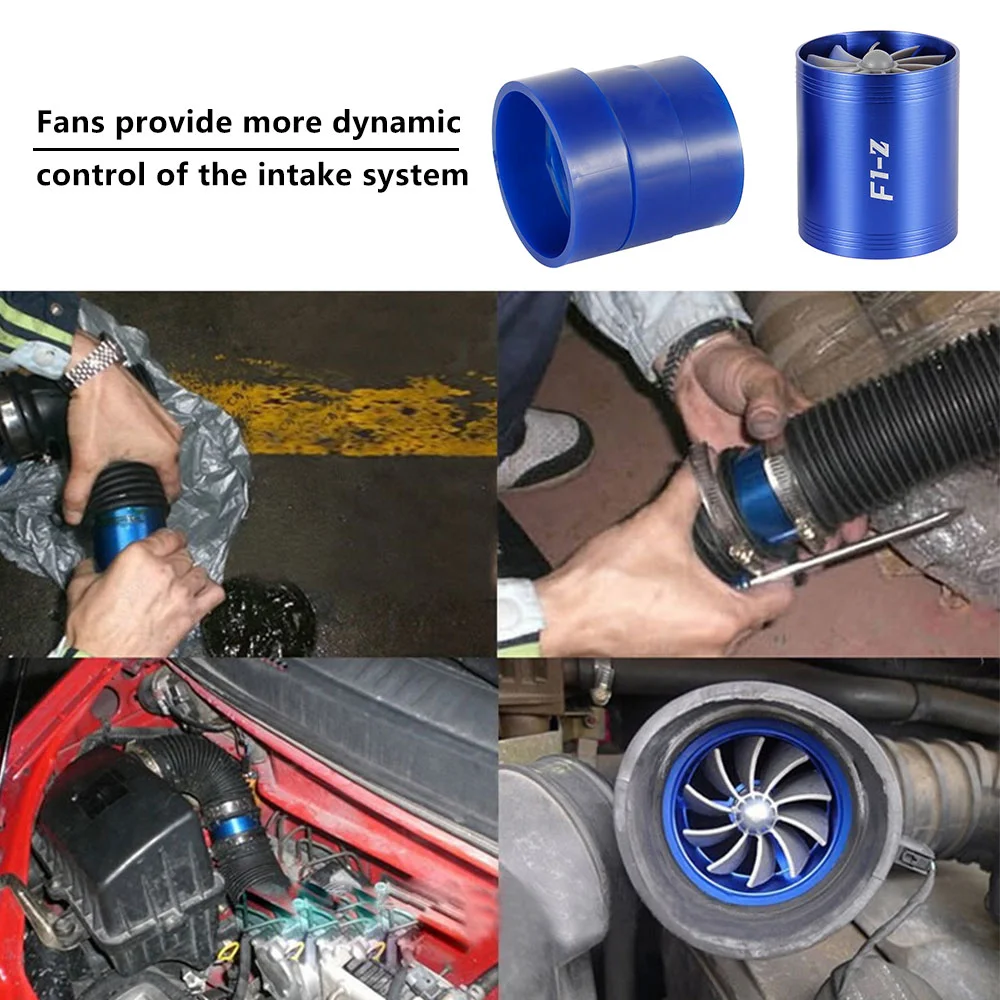 Fans provide more dynamic
control of the intake system

F1-Z