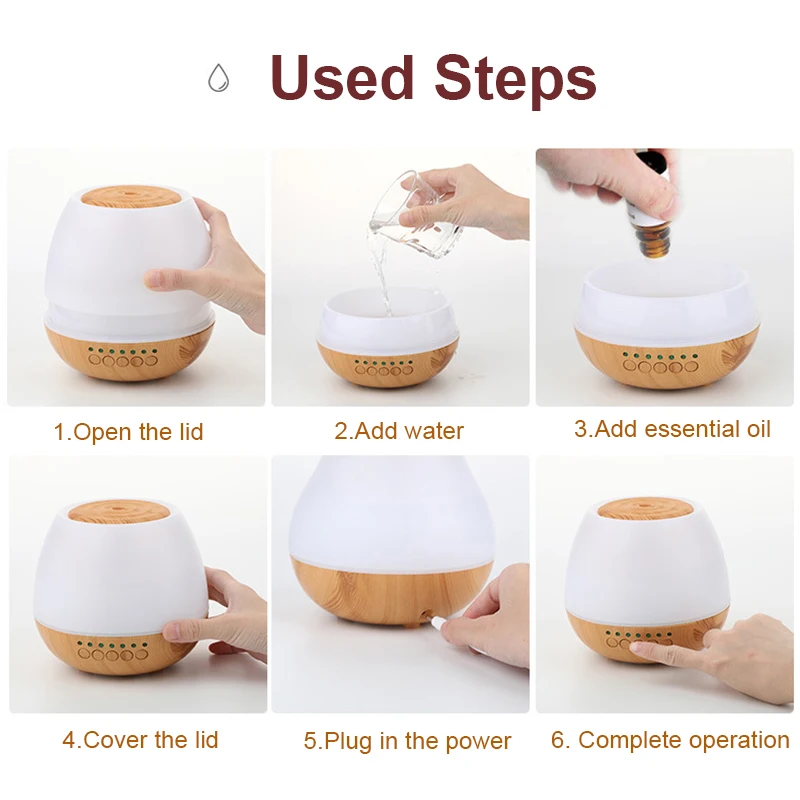 Used Steps

1.Open the lid

2.Add water

3.Add essential oil

4.Cover the lid

5.Plug in the power

6. Complete operation