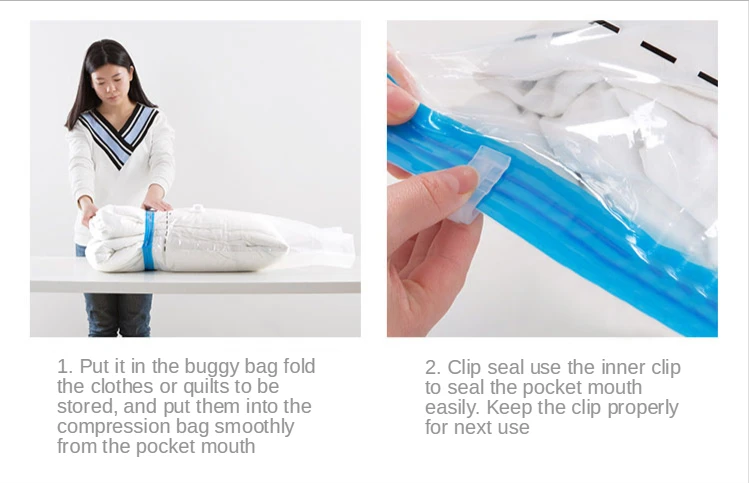 1. Put it in the buggy bag fold the clothes or quilts to be stored, and put them into the compression bag smoothly from the pocket mouth

2. Clip seal use the inner clip to seal the pocket mouth easily. Keep the clip properly for next use