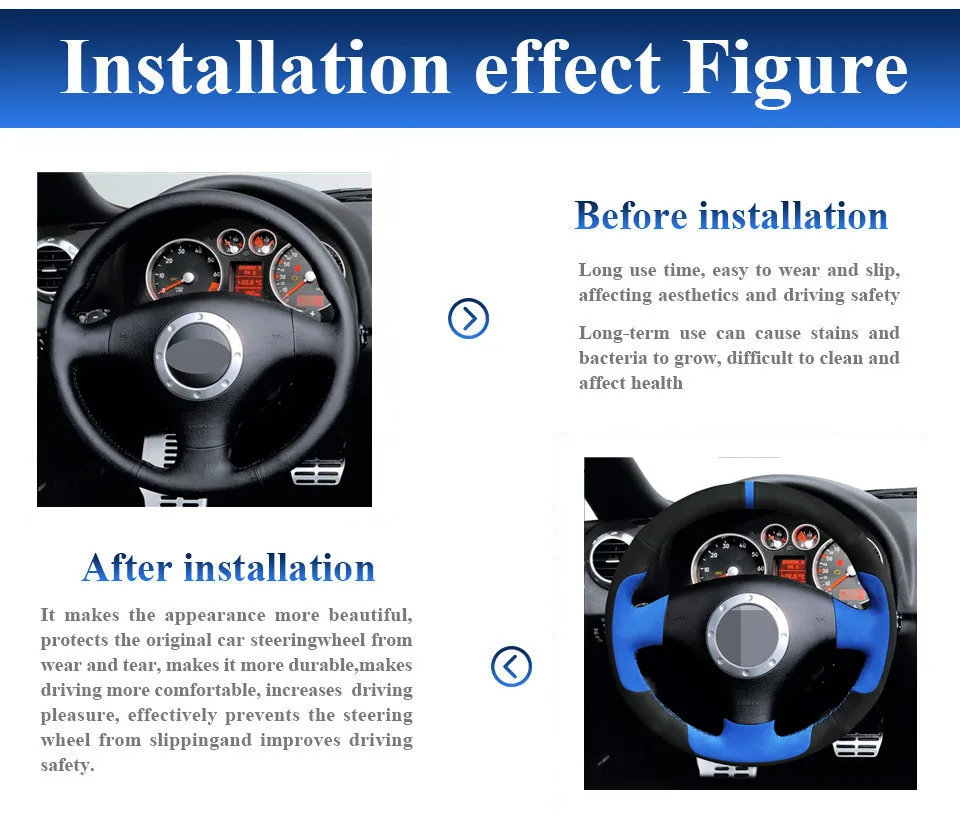 Installation effect Figure

Before installation

Long use time, easy to wear and slip, affecting aesthetics and driving safety

Long-term use can cause stains and bacteria to grow, difficult to clean and affect health

After installation

It makes the appearance more beautiful, protects the original car steeringwheel from wear and tear, makes it more durable,makes driving more comfortable, increases driving pleasure, effectively prevents the steering wheel from slippingand improves driving safety.