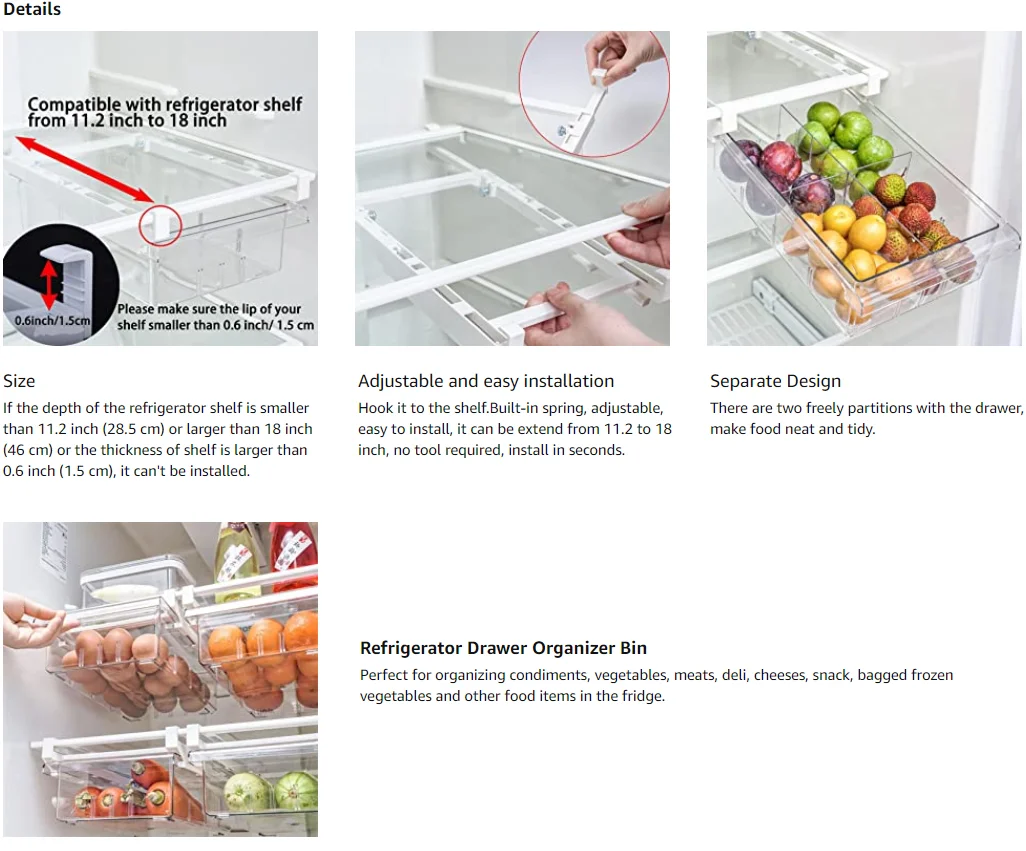 Details

Compatible with refrigerator shelf from 11.2 inch to 18 inch

0.6inch/1.5cm

Please make sure the lip of your shelf smaller than 0.6 inch/ 1.5 cm

Size
If the depth of the refrigerator shelf is smaller than 11.2 inch (28.5 cm) or larger than 18 inch (46 cm) or the thickness of shelf is larger than 0.6 inch (1.5 cm), it can't be installed.

Adjustable and easy installation
Hook it to the shelf.Built-in spring, adjustable, easy to install, it can be extend from 11.2 to 18 inch, no tool required, install in seconds.

Separate Design
There are two freely partitions with the drawer, make food neat and tidy.

Refrigerator Drawer Organizer Bin
Perfect for organizing condiments, vegetables, meats, deli, cheeses, snack, bagged frozen vegetables and other food items in the fridge.