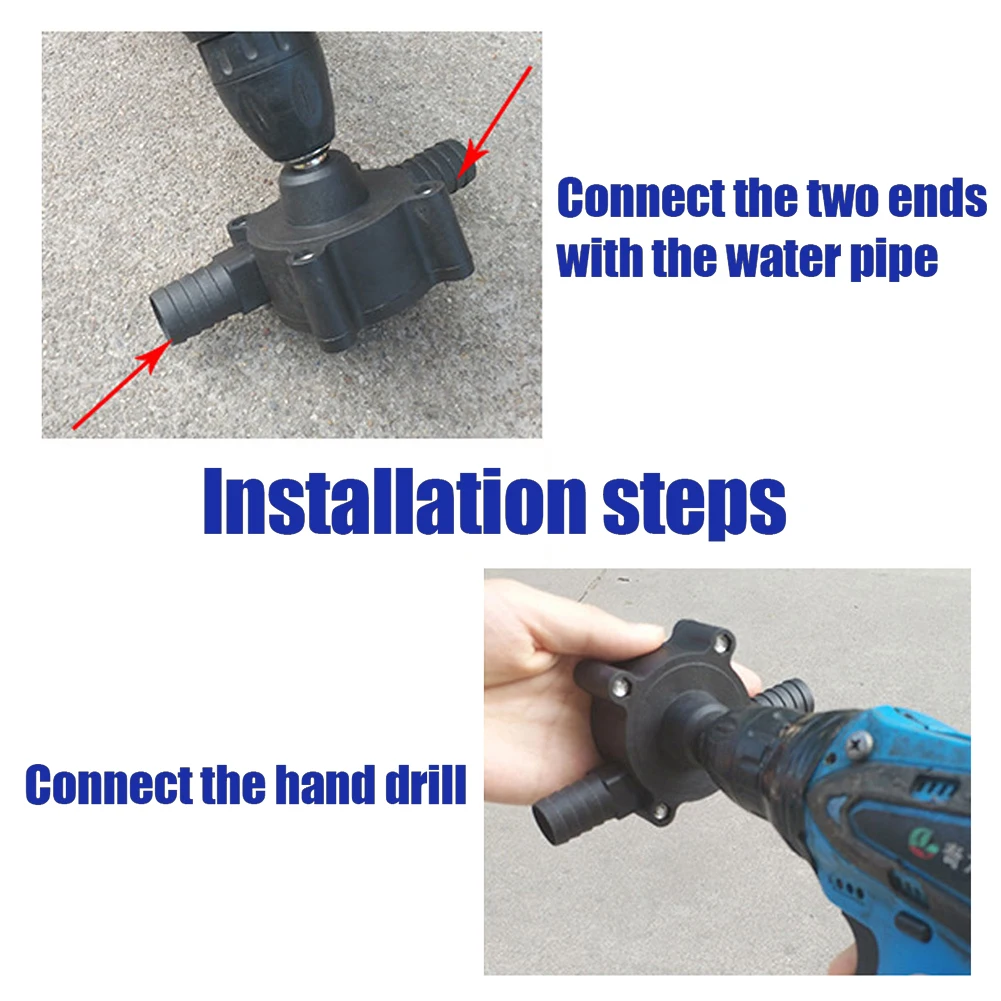 Connect the two ends with the water pipe

Installation steps

Connect the hand drill