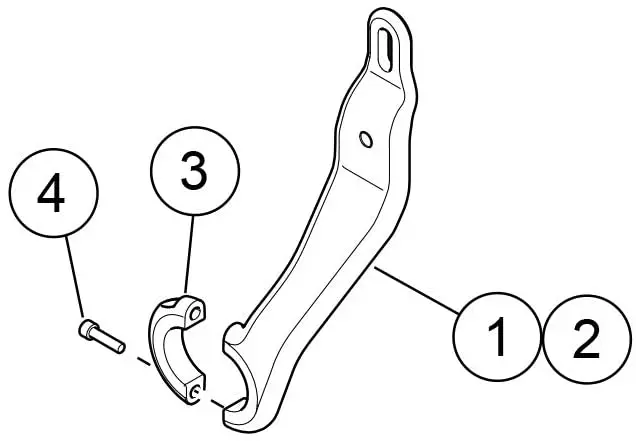 4

3

1

2