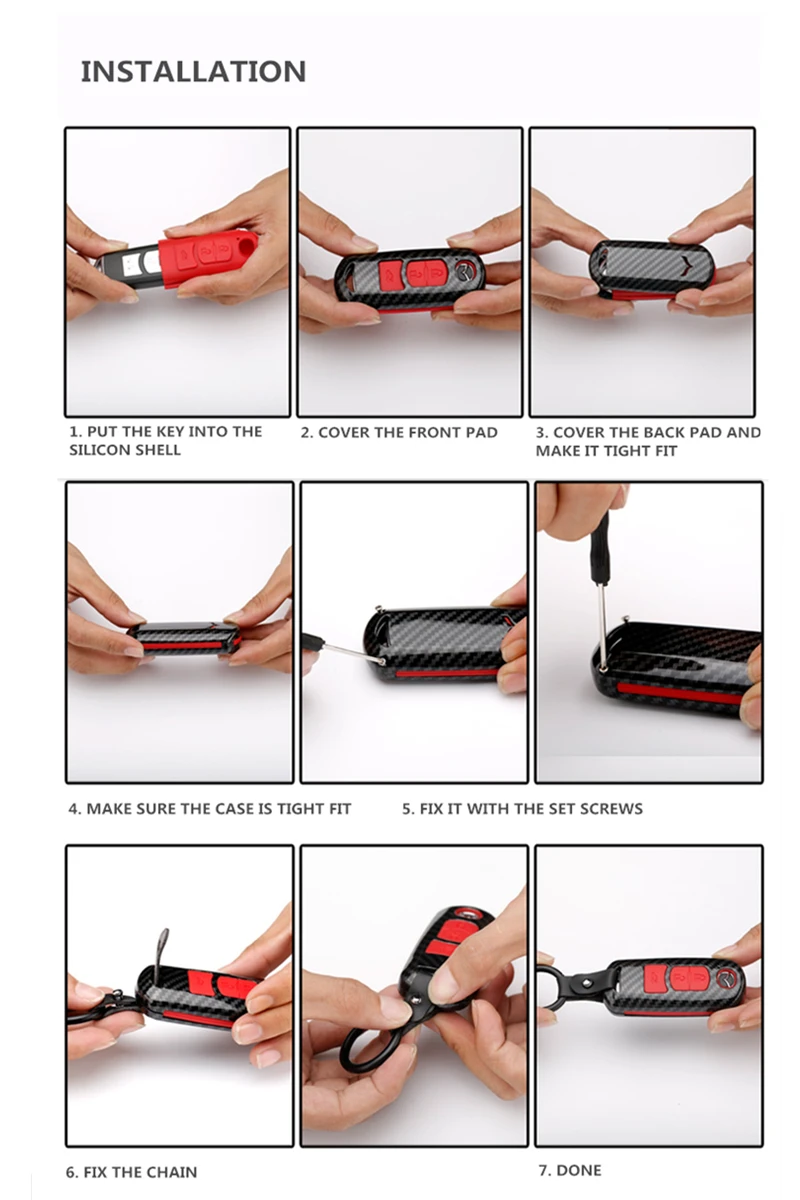 INSTALLATION

1. PUT THE KEY INTO THE SILICON SHELL

2. COVER THE FRONT PAD

3. COVER THE BACK PAD AND MAKE IT TIGHT FIT

4. MAKE SURE THE CASE IS TIGHT FIT

5. FIX IT WITH THE SET SCREWS

6. FIX THE CHAIN

7. DONE