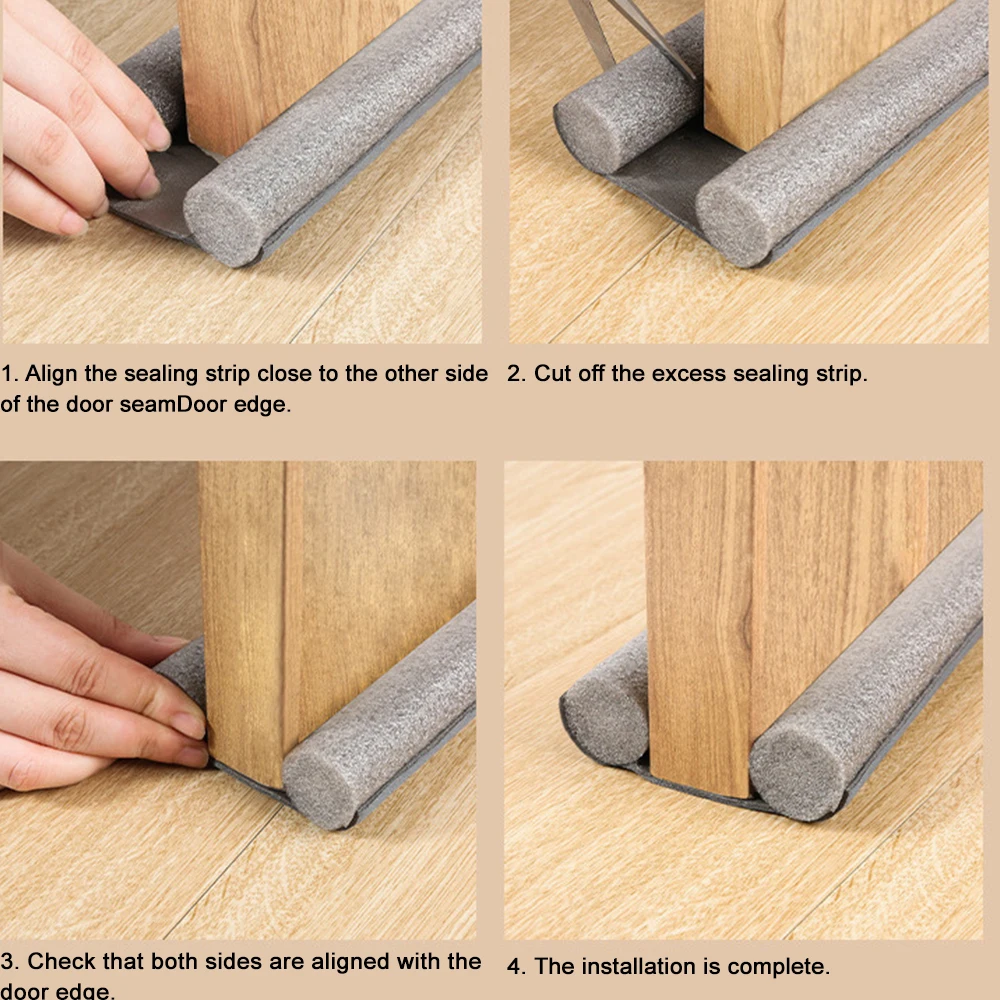 1. Align the sealing strip close to the other side of the door seamDoor edge.

2. Cut off the excess sealing strip.

3. Check that both sides are aligned with the door edge.

4. The installation is complete.