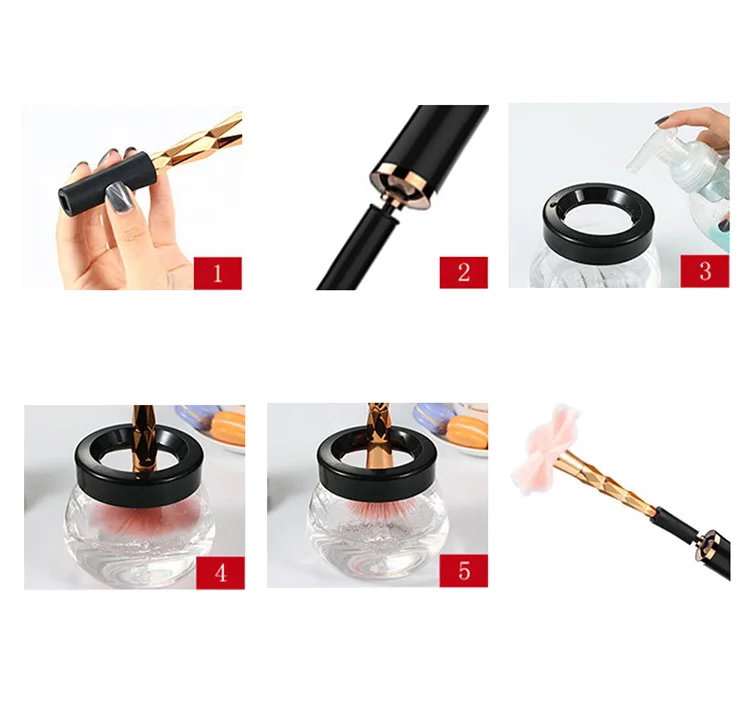 1

2

3

4

5