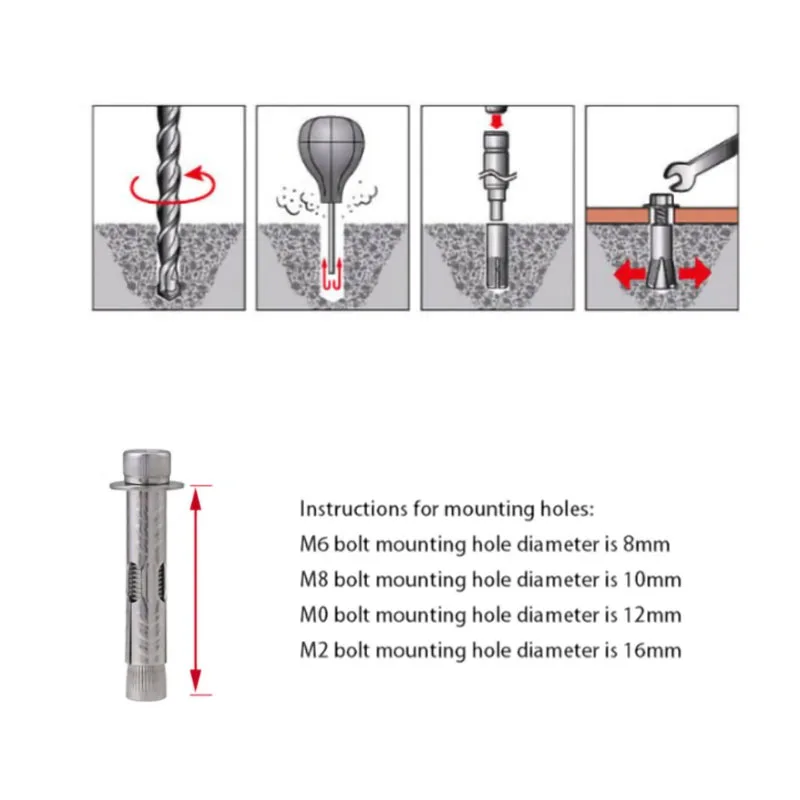 Instructions for mounting holes:
M6 bolt mounting hole diameter is 8mm
M8 bolt mounting hole diameter is 10mm
M0 bolt mounting hole diameter is 12mm
M2 bolt mounting hole diameter is 16mm