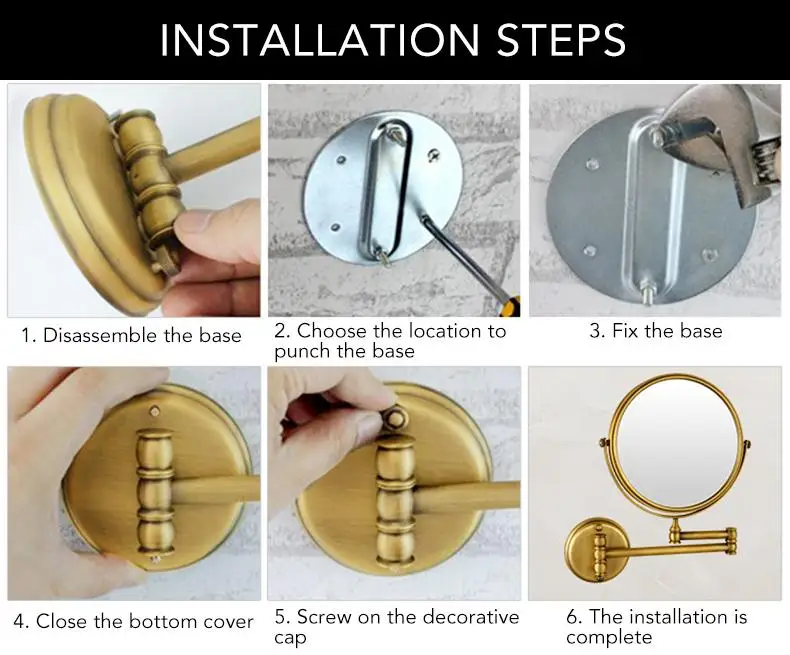 INSTALLATION STEPS

1. Disassemble the base

2. Choose the location to punch the base

3. Fix the base

4. Close the bottom cover

5. Screw on the decorative cap

6. The installation is complete