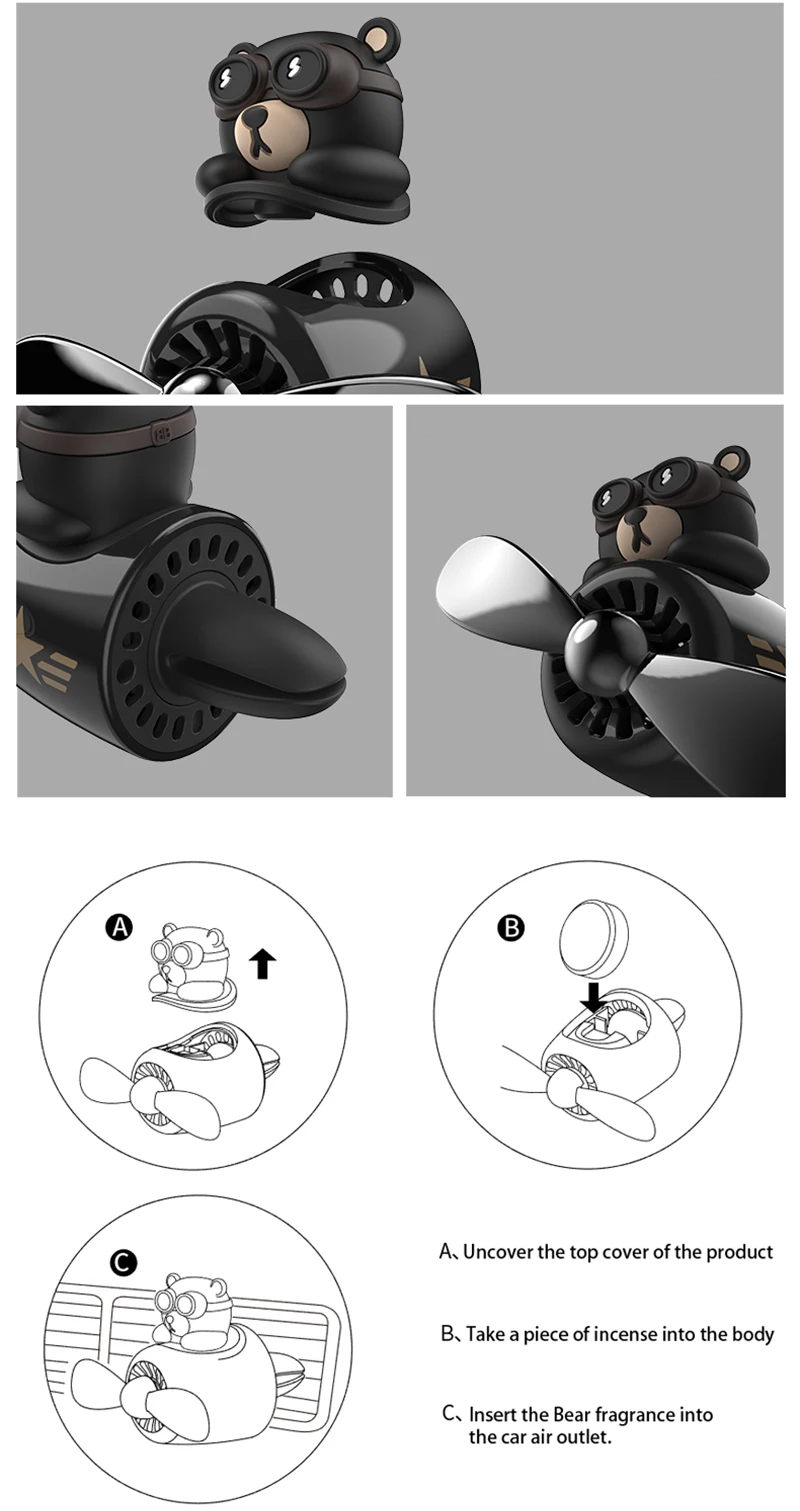 A

B

C

A、Uncover the top cover of the product

B、Take a piece of incense into the body

C、Insert the Bear fragrance into the car air outlet.