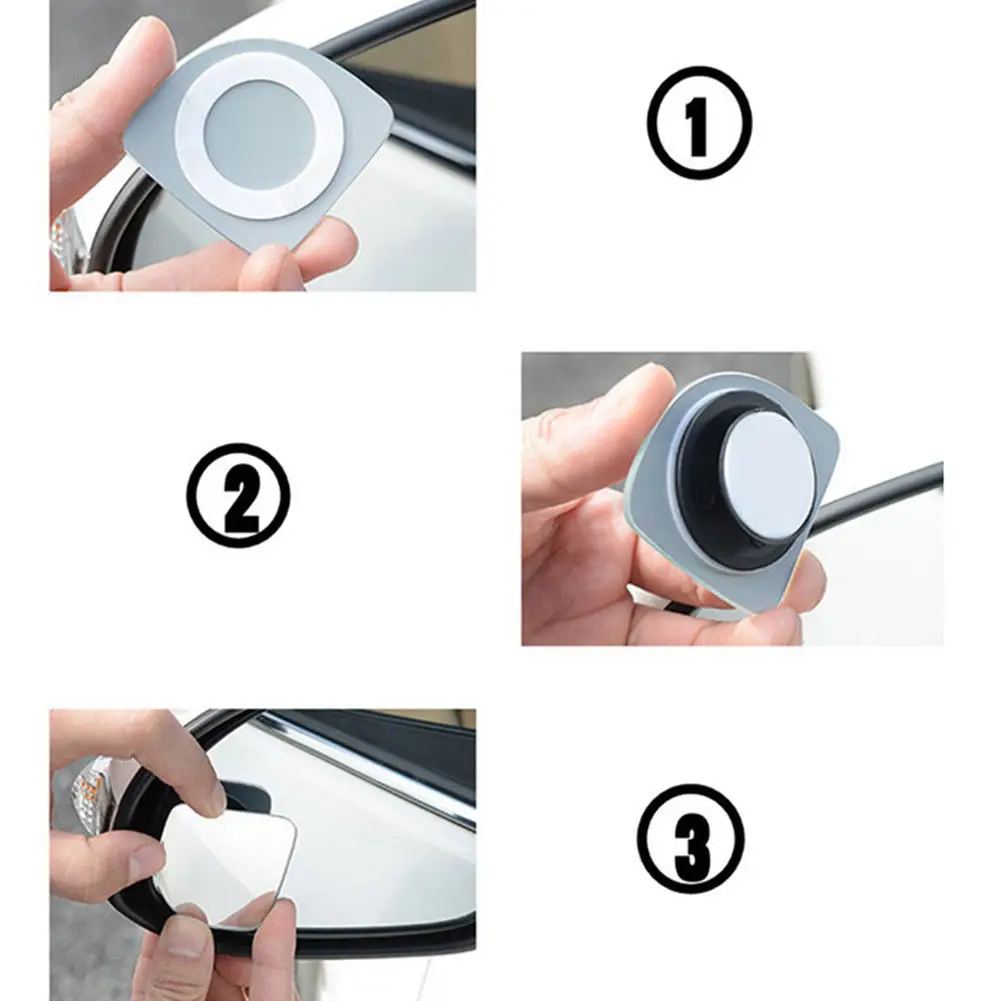 ①

②

③