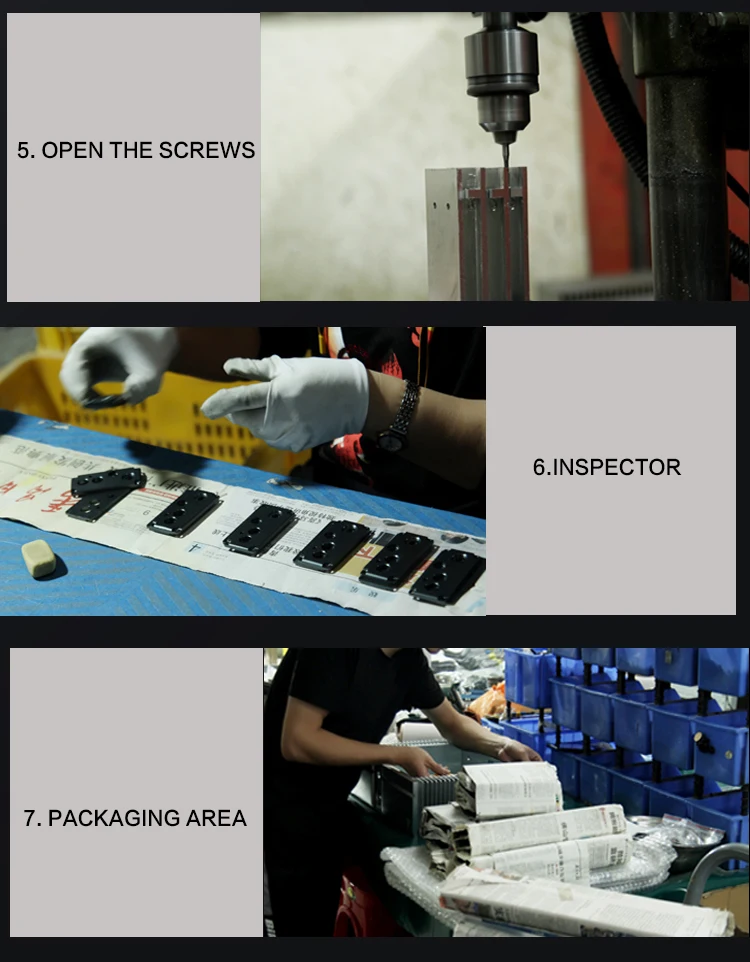 5. OPEN THE SCREWS

6.INSPECTOR

7. PACKAGING AREA