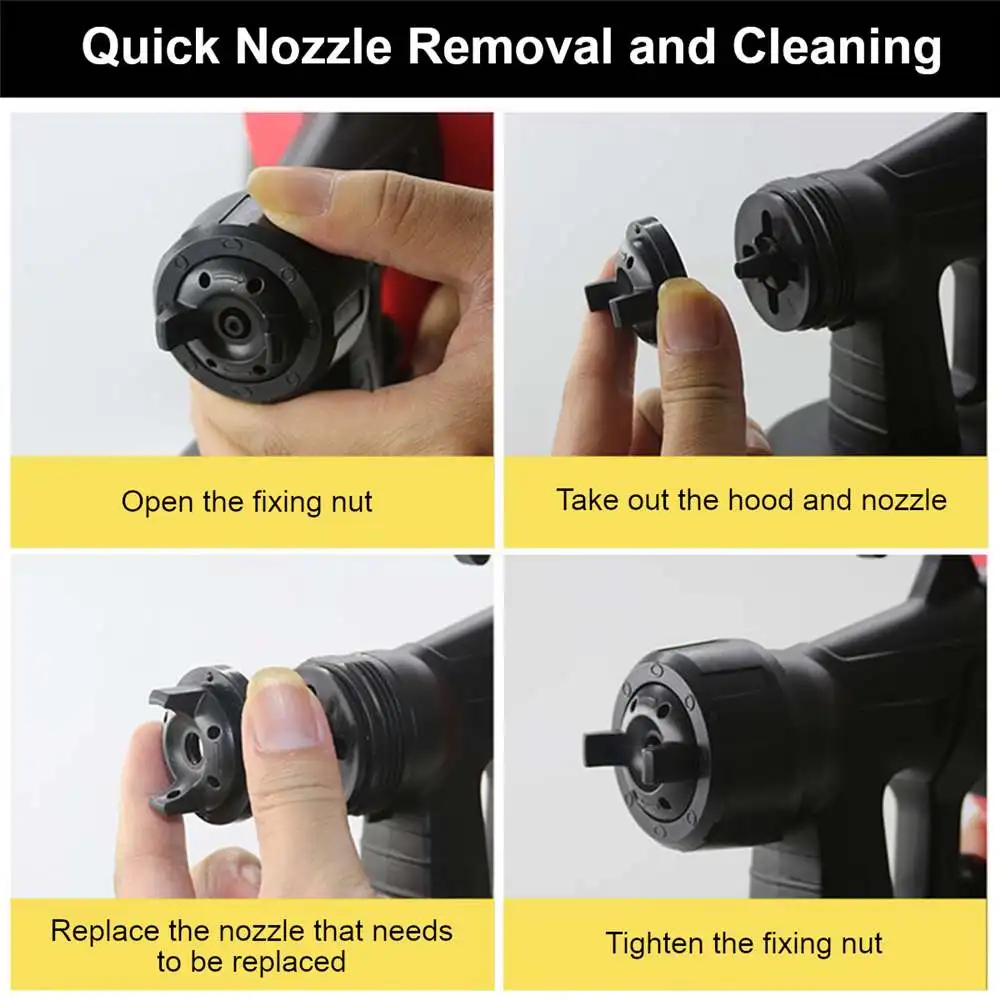 Quick Nozzle Removal and Cleaning

Open the fixing nut

Take out the hood and nozzle

Replace the nozzle that needs to be replaced

Tighten the fixing nut