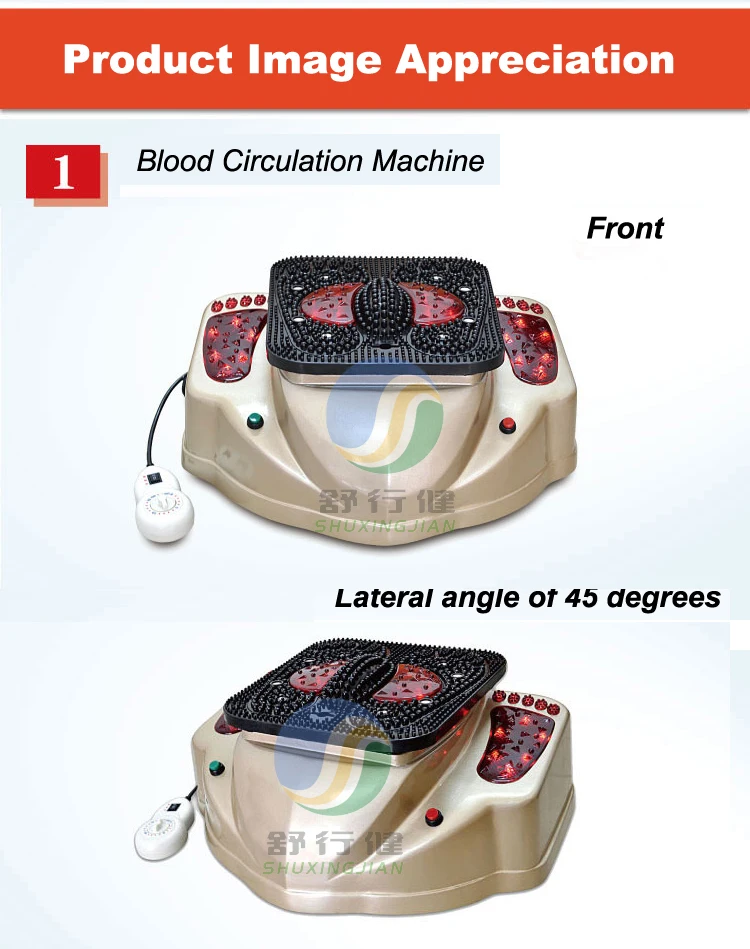 Product Image Appreciation

1 Blood Circulation Machine

Front

舒行健
SHUXINGJIAN

Lateral angle of 45 degrees

舒行健
SHUXINGJIAN