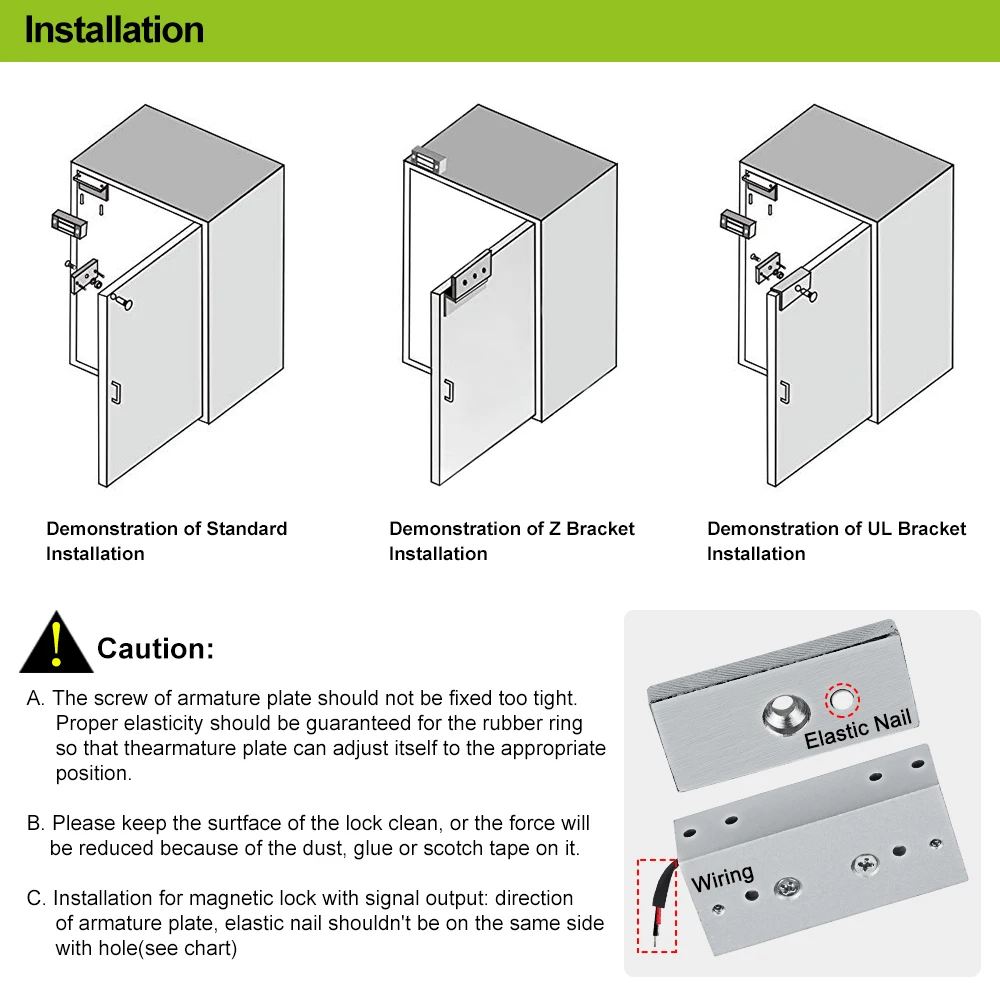 Installation

Demonstration of Standard Installation

Demonstration of Z Bracket Installation

Demonstration of UL Bracket Installation

Caution:

A. The screw of armature plate should not be fixed too tight. Proper elasticity should be guaranteed for the rubber ring so that thearmature plate can adjust itself to the appropriate position.

B. Please keep the surtface of the lock clean, or the force will be reduced because of the dust, glue or scotch tape on it.

C. Installation for magnetic lock with signal output: direction of armature plate, elastic nail shouldn't be on the same side with hole(see chart)

Elastic Nail

Wiring