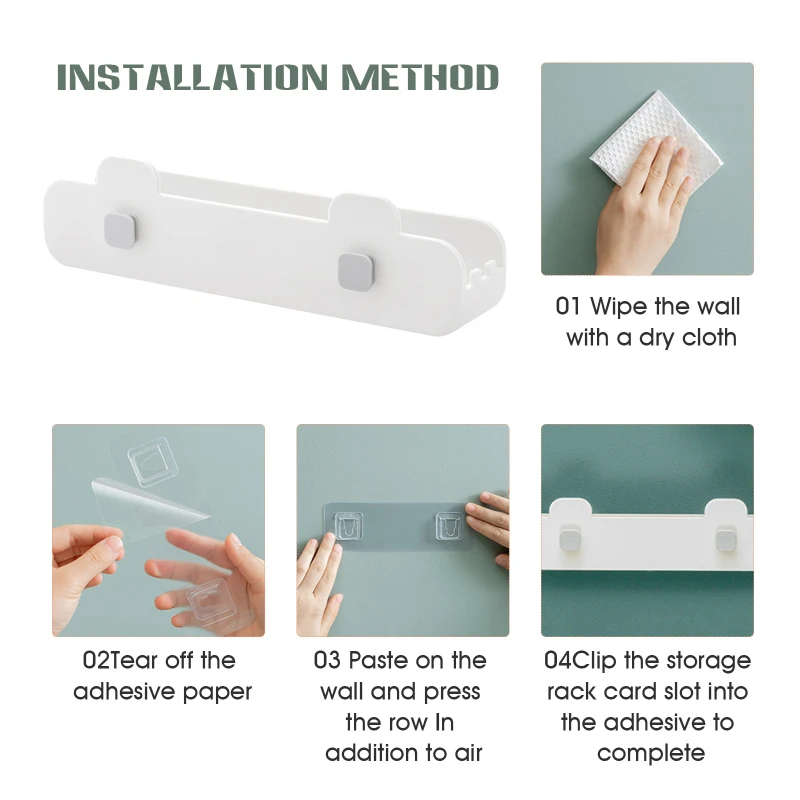 INSTALLATION METHOD

01 Wipe the wall with a dry cloth

02Tear off the adhesive paper

03 Paste on the wall and press the row In addition to air

04Clip the storage rack card slot into the adhesive to complete