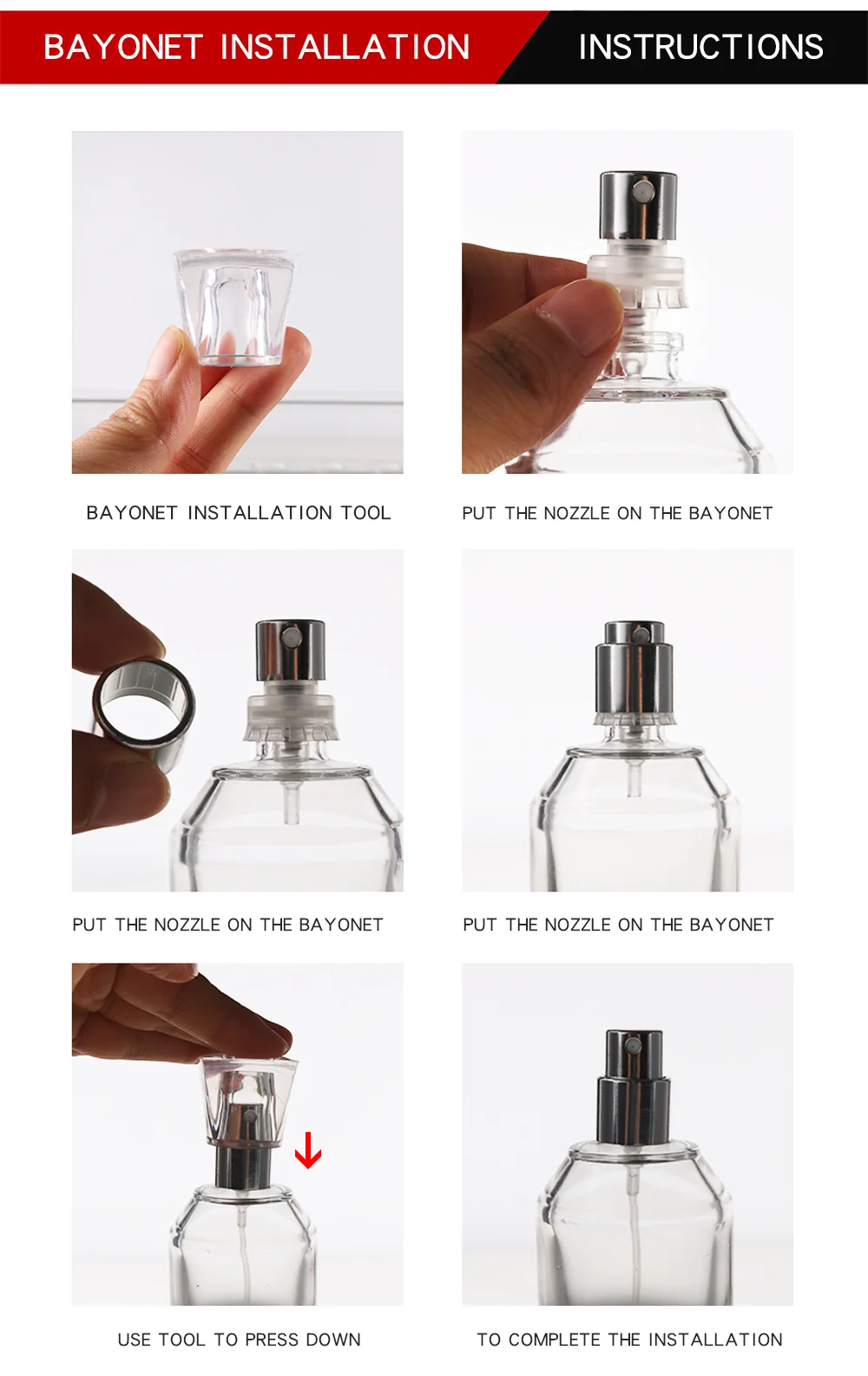 BAYONET INSTALLATION INSTRUCTIONS

BAYONET INSTALLATION TOOL

PUT THE NOZZLE ON THE BAYONET

PUT THE NOZZLE ON THE BAYONET

PUT THE NOZZLE ON THE BAYONET

USE TOOL TO PRESS DOWN

TO COMPLETE THE INSTALLATION