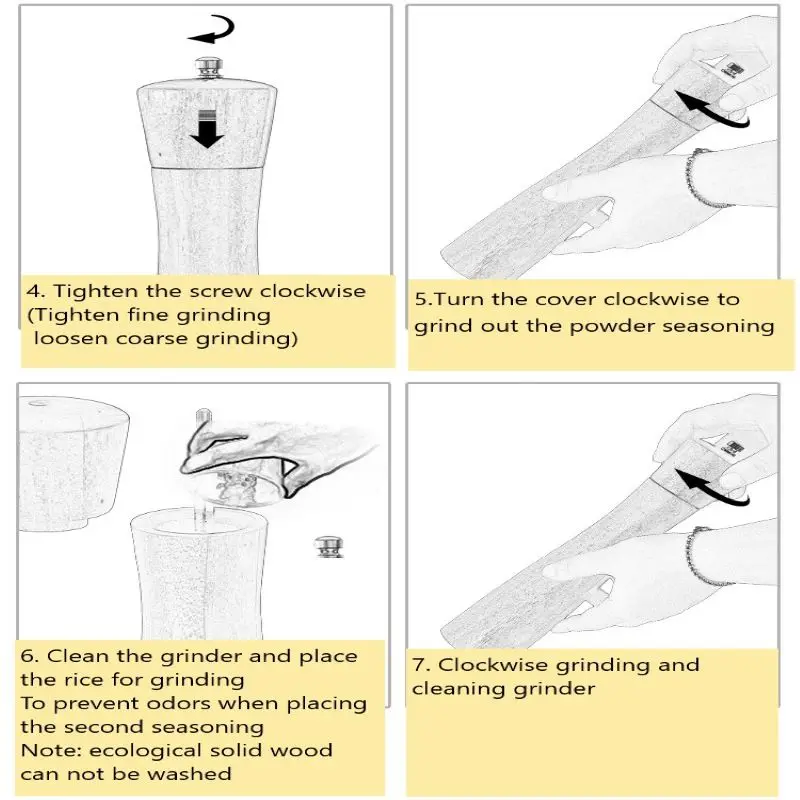 4. Tighten the screw clockwise
(Tighten fine grinding
loosen coarse grinding)

5.Turn the cover clockwise to grind out the powder seasoning

6. Clean the grinder and place the rice for grinding
To prevent odors when placing the second seasoning
Note: ecological solid wood can not be washed

7. Clockwise grinding and cleaning grinder