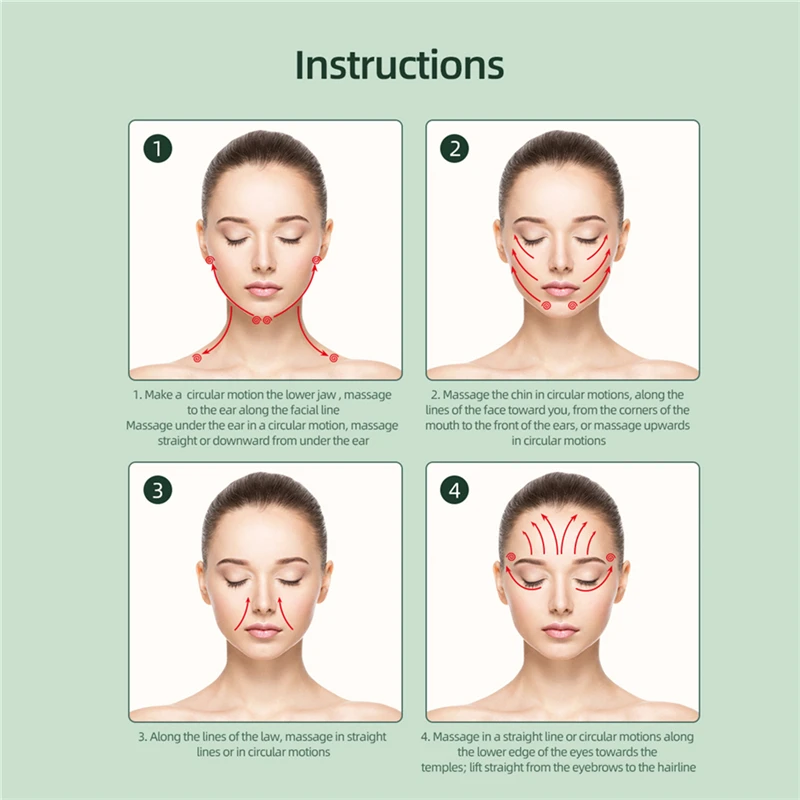 Instructions

1

1. Make a circular motion the lower jaw , massage to the ear along the facial line
Massage under the ear in a circular motion, massage straight or downward from under the ear

2

2. Massage the chin in circular motions, along the lines of the face toward you, from the corners of the mouth to the front of the ears, or massage upwards in circular motions

3

3. Along the lines of the law, massage in straight lines or in circular motions

4

4. Massage in a straight line or circular motions along the lower edge of the eyes towards the temples; lift straight from the eyebrows to the hairline