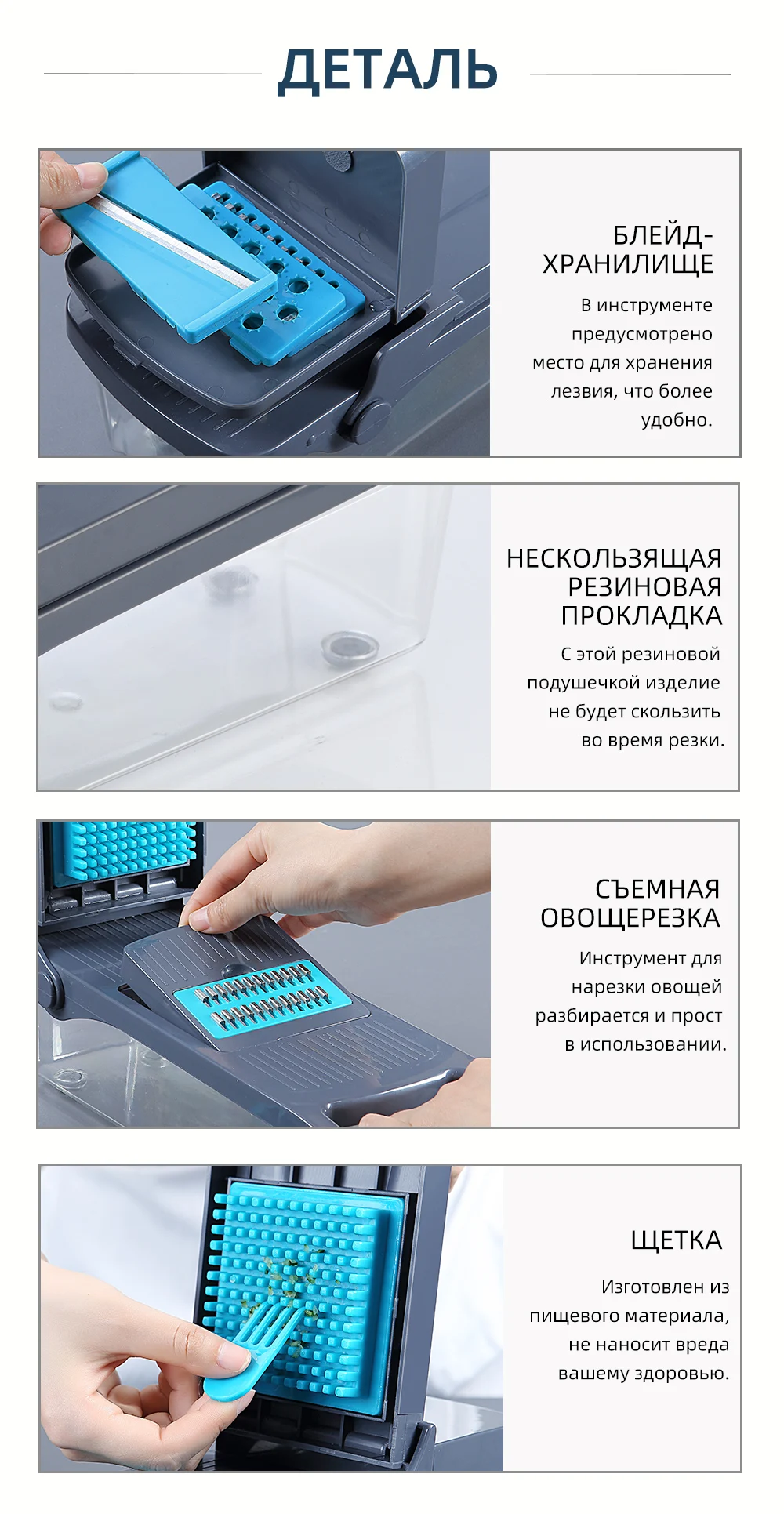 ДЕТАЛЬ

БЛЕЙД-ХРАНИЛИЩЕ

В инструменте предусмотрено место для хранения лезвия, что более удобно.

НЕСКОЛЬЗЯЩАЯ РЕЗИНОВАЯ ПРОКЛАДКА

С этой резиновой подушечкой изделие не будет скользить во время резки.

СЪЕМНАЯ ОВОЩЕРЕЗКА

Инструмент для нарезки овощей разбирается и прост в использовании.

ЩЕТКА

Изготовлен из пищевого материала, не наносит вреда вашему здоровью.