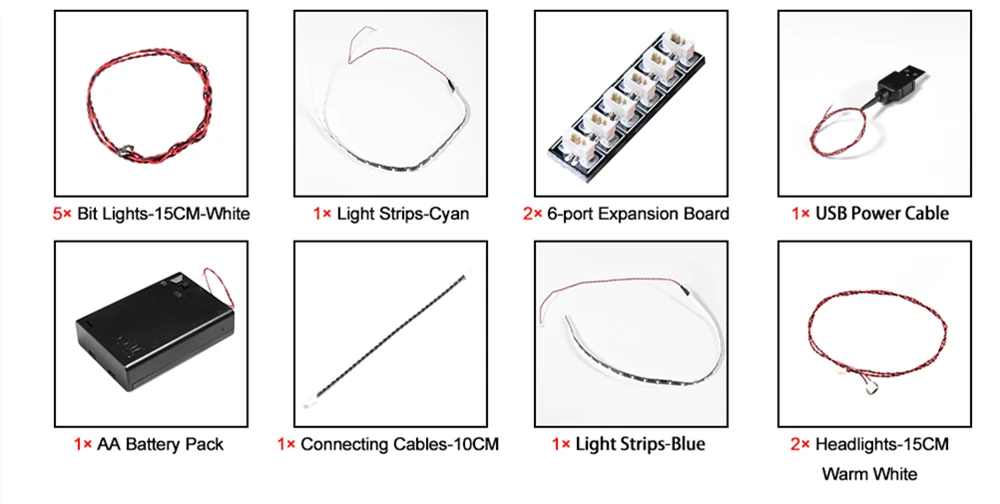 5× Bit Lights-15CM-White

1× Light Strips-Cyan

2× 6-port Expansion Board

1× USB Power Cable

1× AA Battery Pack

1× Connecting Cables-10CM

1× Light Strips-Blue

2× Headlights-15CM Warm White