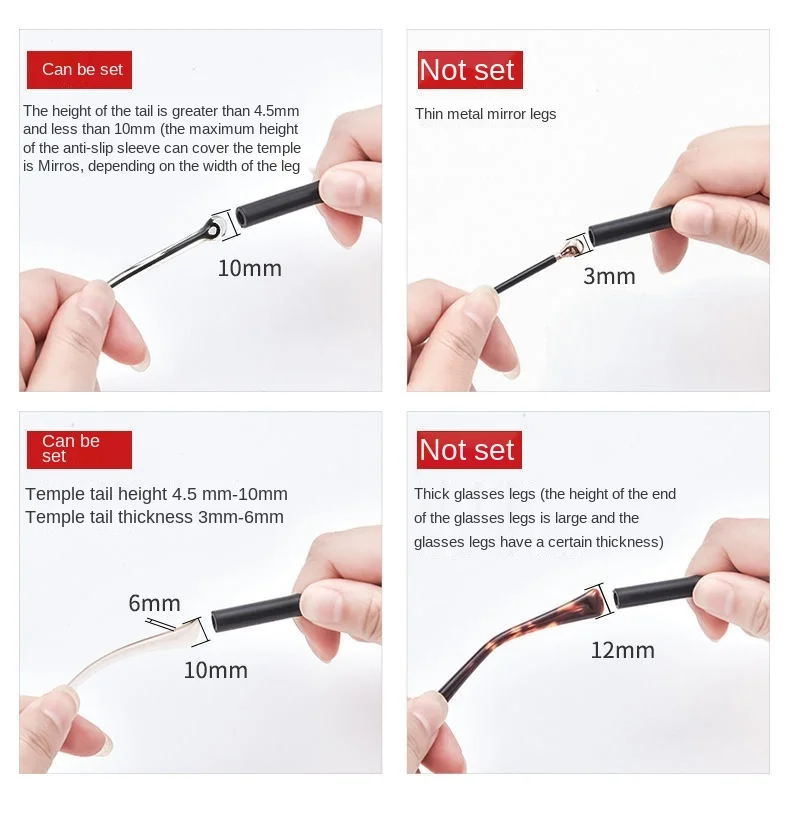 Can be set

The height of the tail is greater than 4.5mm and less than 10mm (the maximum height of the anti-slip sleeve can cover the temple is Mirros, depending on the width of the leg

10mm

Not set

Thin metal mirror legs

3mm

Can be set

Temple tail height 4.5 mm-10mm
Temple tail thickness 3mm-6mm

6mm

10mm

Not set

Thick glasses legs (the height of the end of the glasses legs is large and the glasses legs have a certain thickness)

12mm