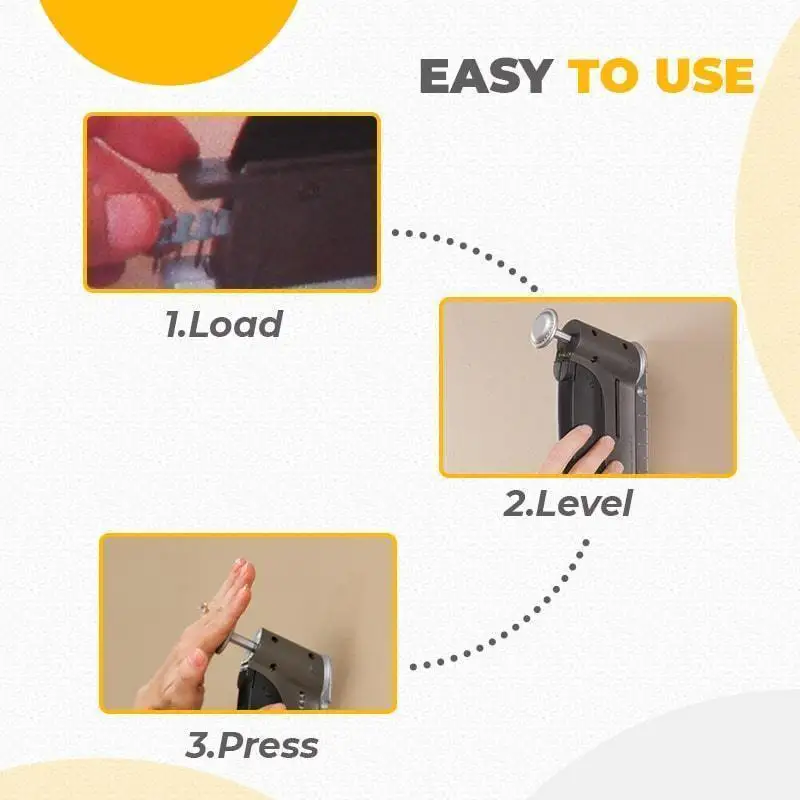 EASY TO USE

1.Load

2.Level

3.Press