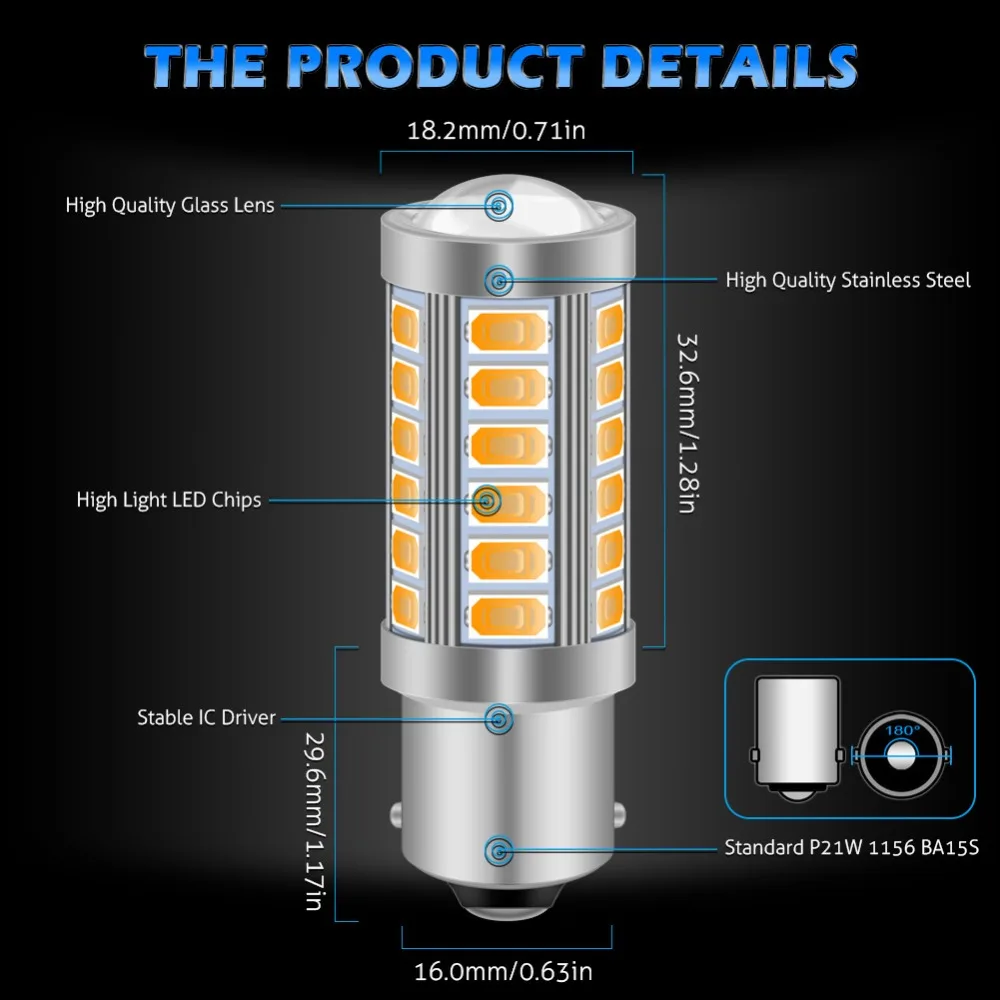 THE PRODUCT DETAILS

18.2mm/0.71in

High Quality Glass Lens

High Quality Stainless Steel

32.6mm/1.28in

High Light LED Chips

Stable IC Driver

29.6mm/1.17in

180°

Standard P21W 1156 BA15S

16.0mm/0.63in