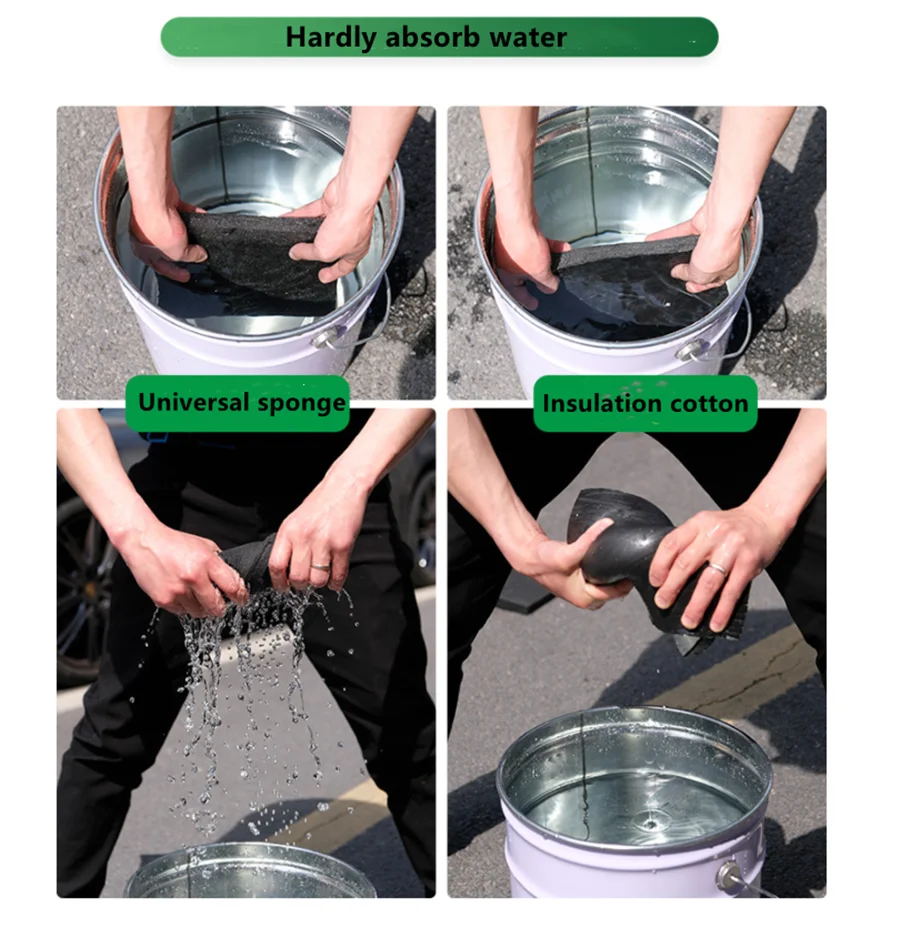 Hardly absorb water

Universal sponge

Insulation cotton