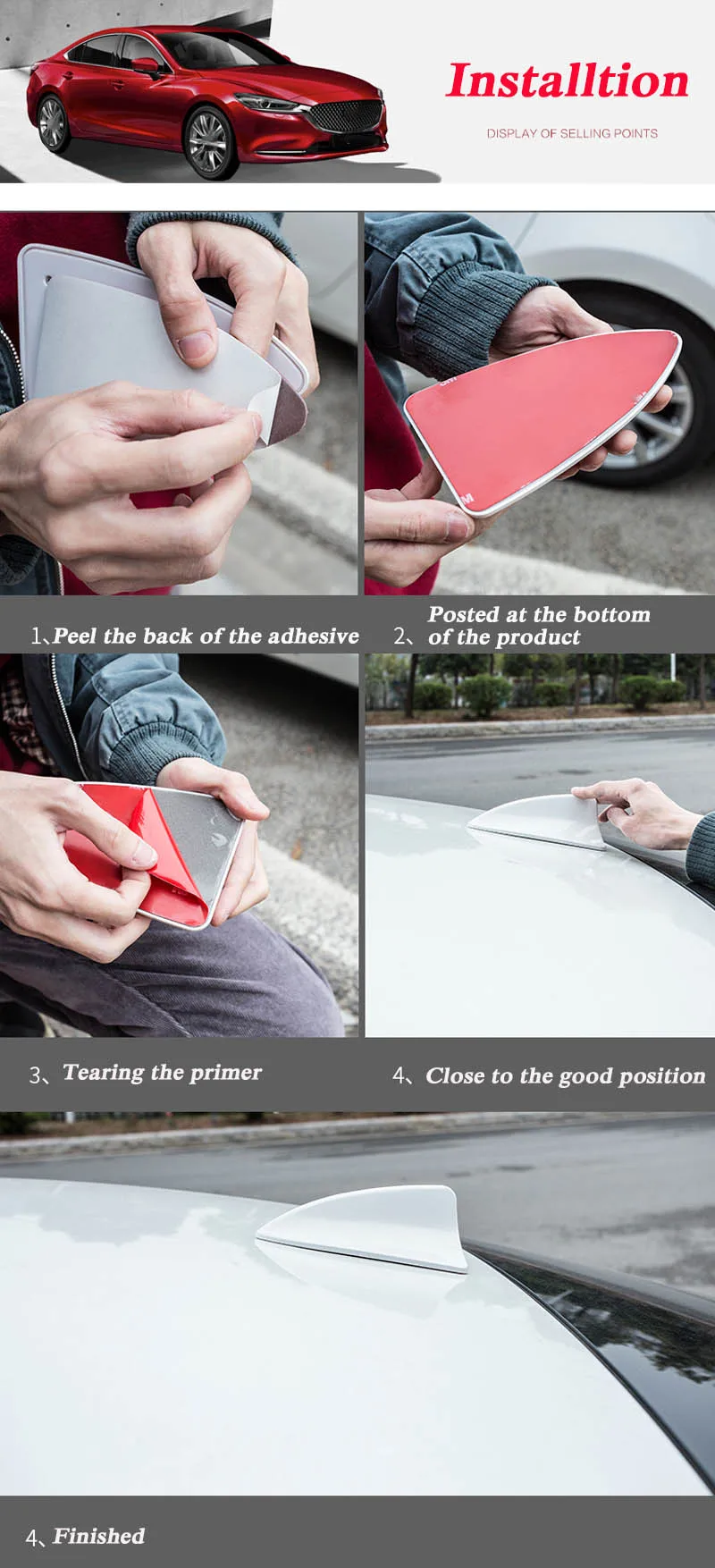 Installtion

DISPLAY OF SELLING POINTS

1、Peel the back of the adhesive

2、Posted at the bottom of the product

3、Tearing the primer

4、Close to the good position

4、Finished