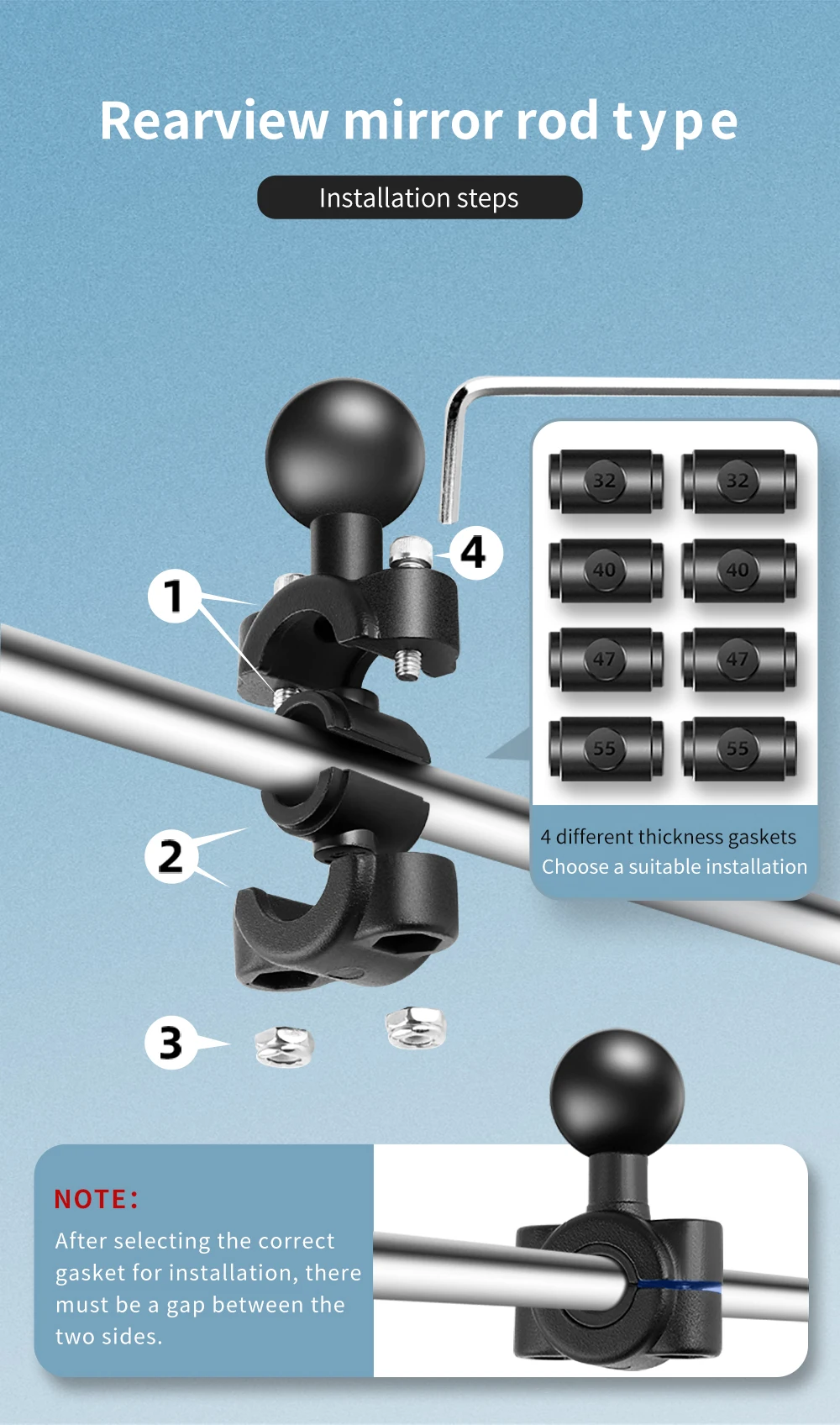 Rearview mirror rod type

Installation steps

1

2

3

4

32 32
40 40
47 47
55 55

4 different thickness gaskets
Choose a suitable installation

NOTE:

After selecting the correct gasket for installation, there must be a gap between the two sides.