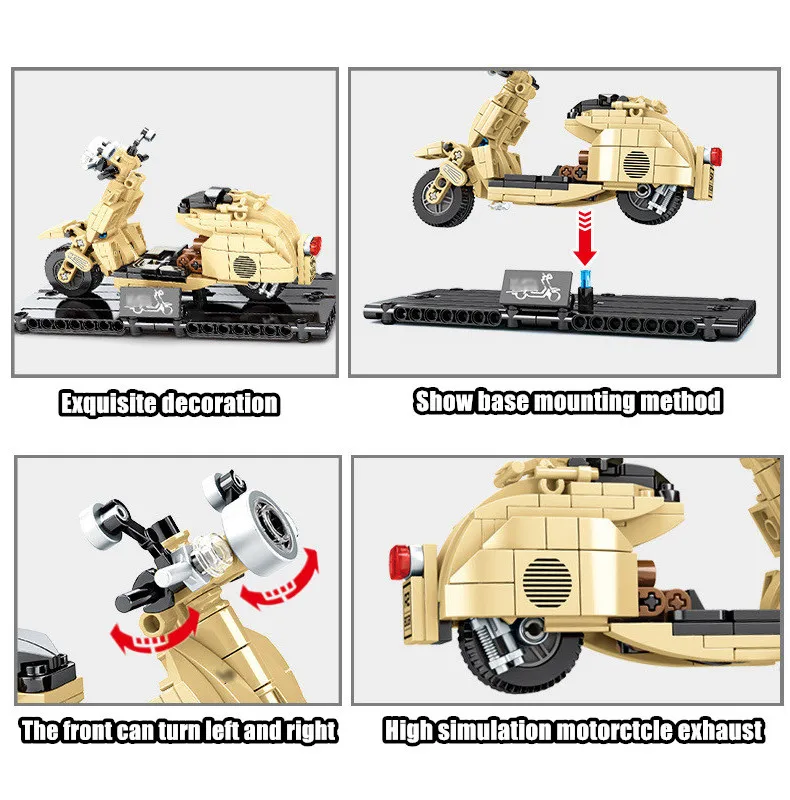 Exquisite decoration

Show base mounting method

The front can turn left and right

High simulation motorctcle exhaust