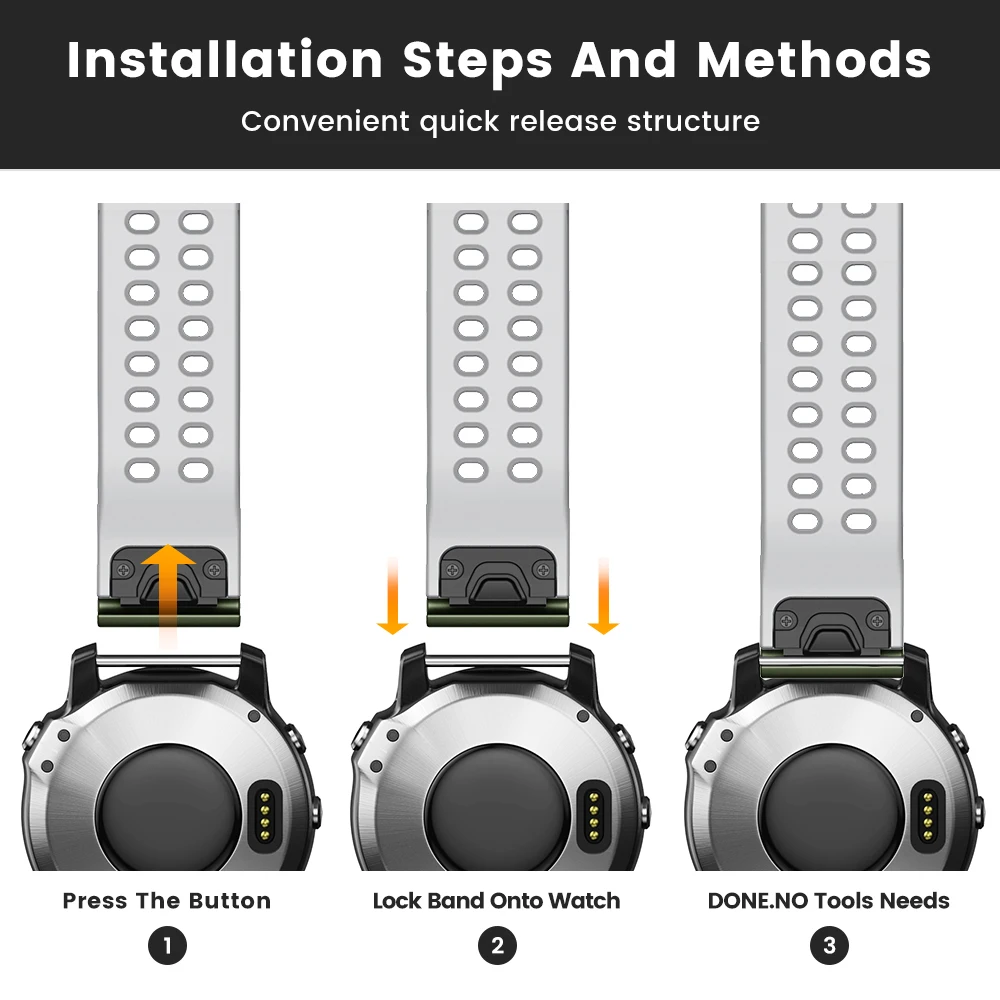 Installation Steps And Methods

Convenient quick release structure

Press The Button

1

Lock Band Onto Watch

2

DONE.NO Tools Needs

3