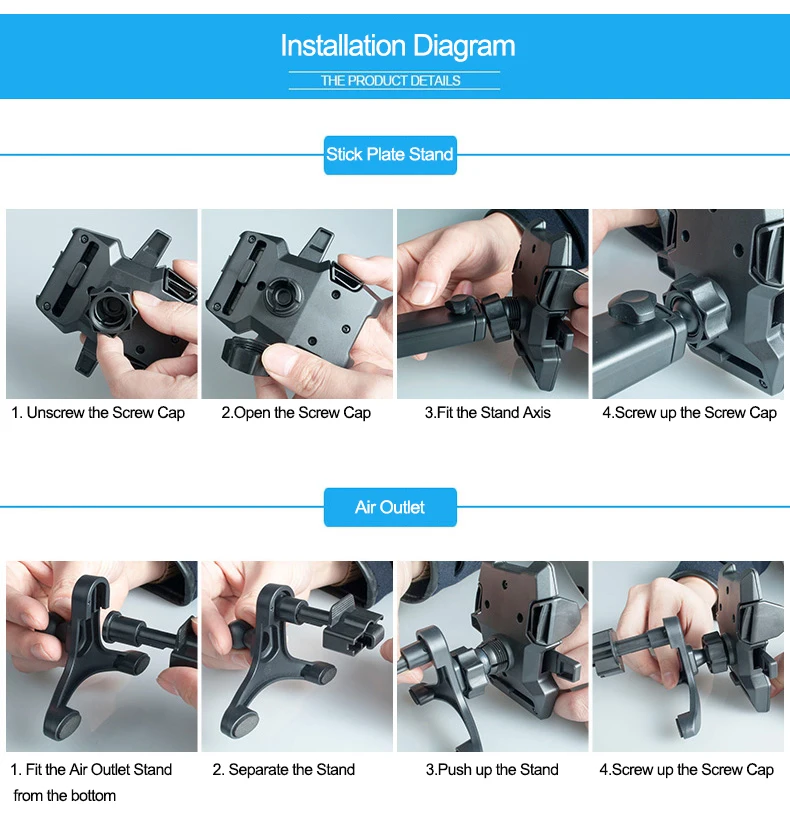 Installation Diagram

THE PRODUCT DETAILS

Stick Plate Stand

1. Unscrew the Screw Cap

2.Open the Screw Cap

3.Fit the Stand Axis

4.Screw up the Screw Cap

Air Outlet

1. Fit the Air Outlet Stand from the bottom

2. Separate the Stand

3.Push up the Stand

4.Screw up the Screw Cap