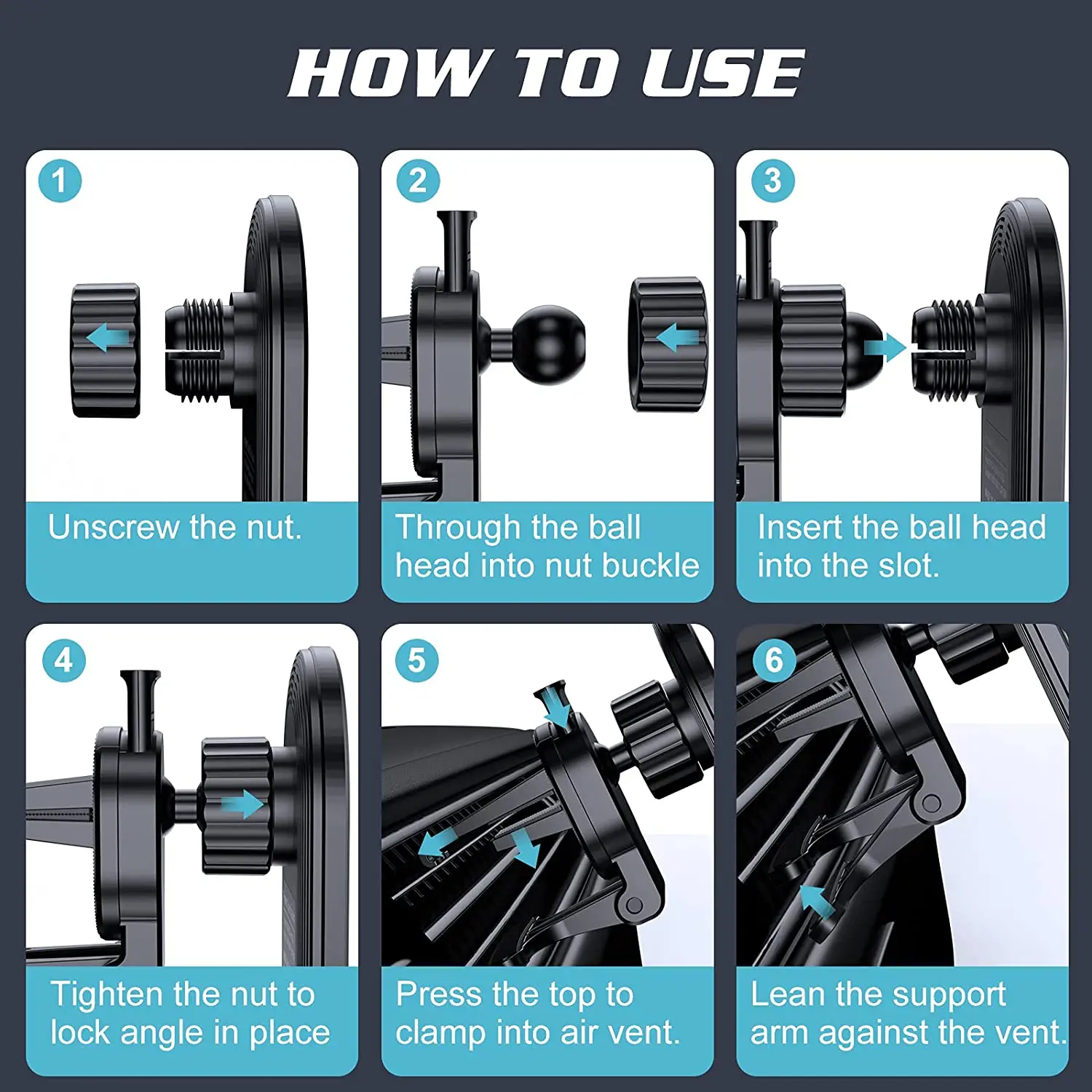 HOW TO USE

1
Unscrew the nut.

2
Through the ball head into nut buckle

3
Insert the ball head into the slot.

4
Tighten the nut to lock angle in place

5
Press the top to clamp into air vent.

6
Lean the support arm against the vent.